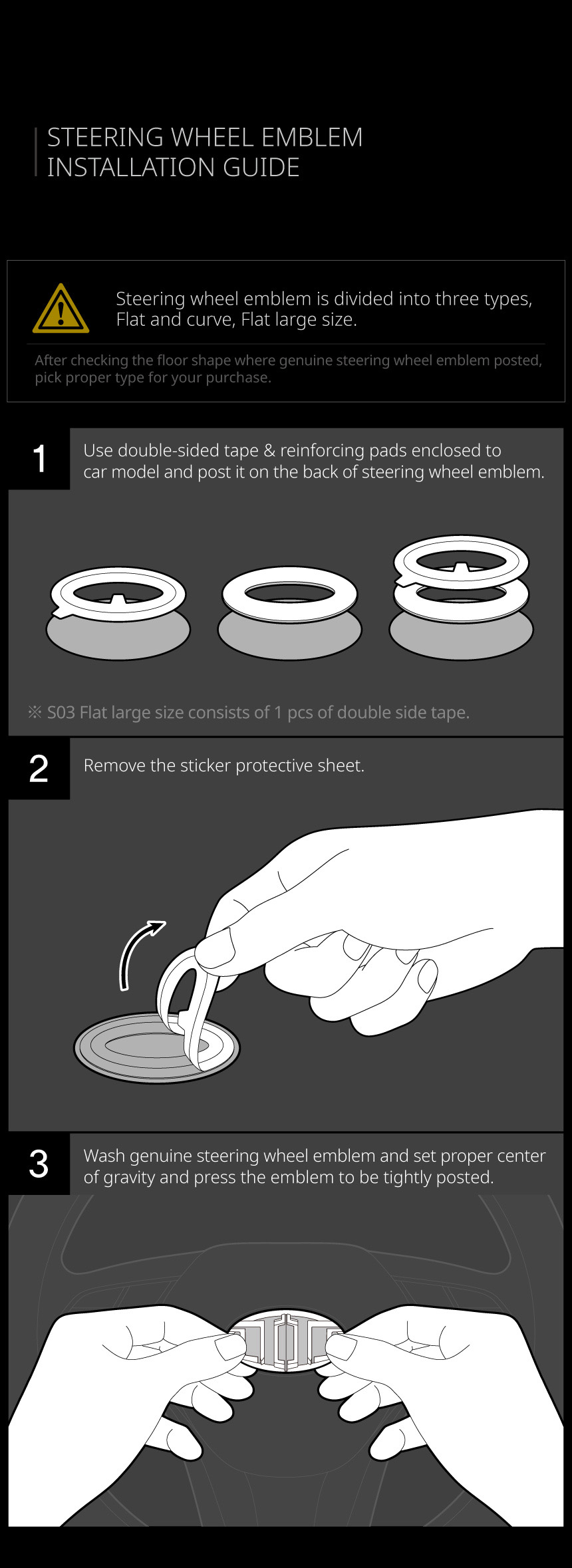 STEERING WHEEL EMBLEM
INSTALLATION GUIDE

Steering wheel emblem is divided into three types, Flat and curve, Flat large size.

After checking the floor shape where genuine steering wheel emblem posted, pick proper type for your purchase.

1

Use double-sided tape & reinforcing pads enclosed to car model and post it on the back of steering wheel emblem.

※ S03 Flat large size consists of 1 pcs of double side tape.

2

Remove the sticker protective sheet.

3

Wash genuine steering wheel emblem and set proper center of gravity and press the emblem to be tightly posted.