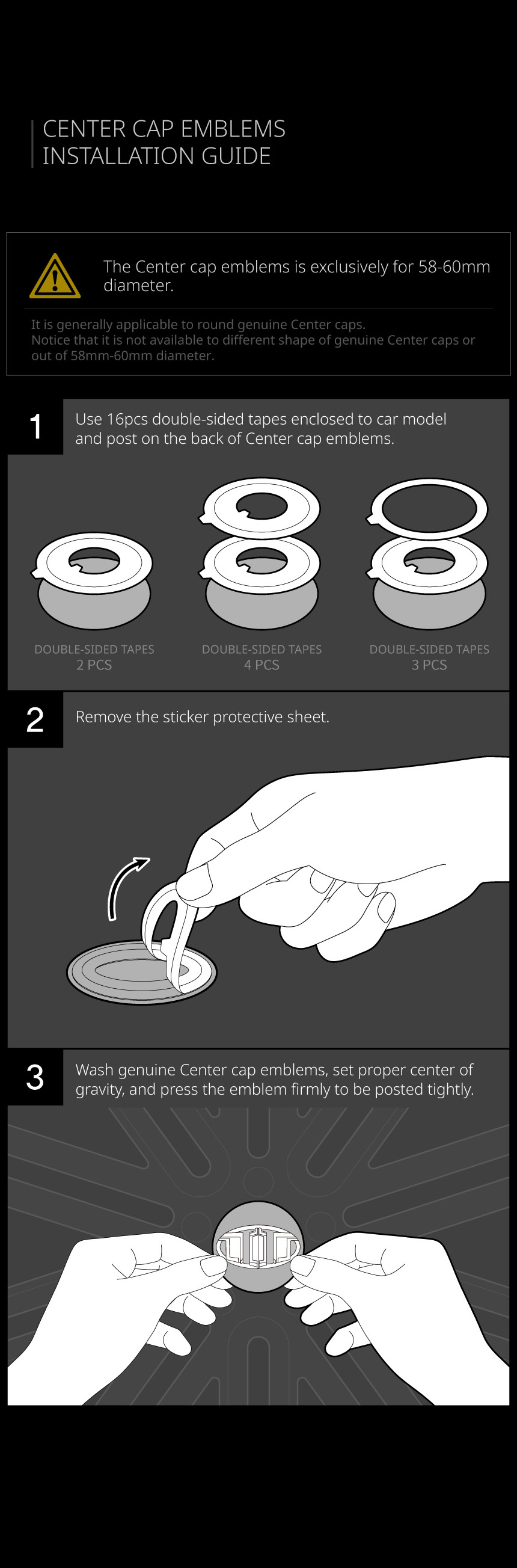 CENTER CAP EMBLEMS
INSTALLATION GUIDE

The Center cap emblems is exclusively for 58-60mm diameter.

It is generally applicable to round genuine Center caps.
Notice that it is not available to different shape of genuine Center caps or out of 58mm-60mm diameter.

1

Use 16pcs double-sided tapes enclosed to car model and post on the back of Center cap emblems.

DOUBLE-SIDED TAPES
2 PCS

DOUBLE-SIDED TAPES
4 PCS

DOUBLE-SIDED TAPES
3 PCS

2

Remove the sticker protective sheet.

3

Wash genuine Center cap emblems, set proper center of gravity, and press the emblem firmly to be posted tightly.