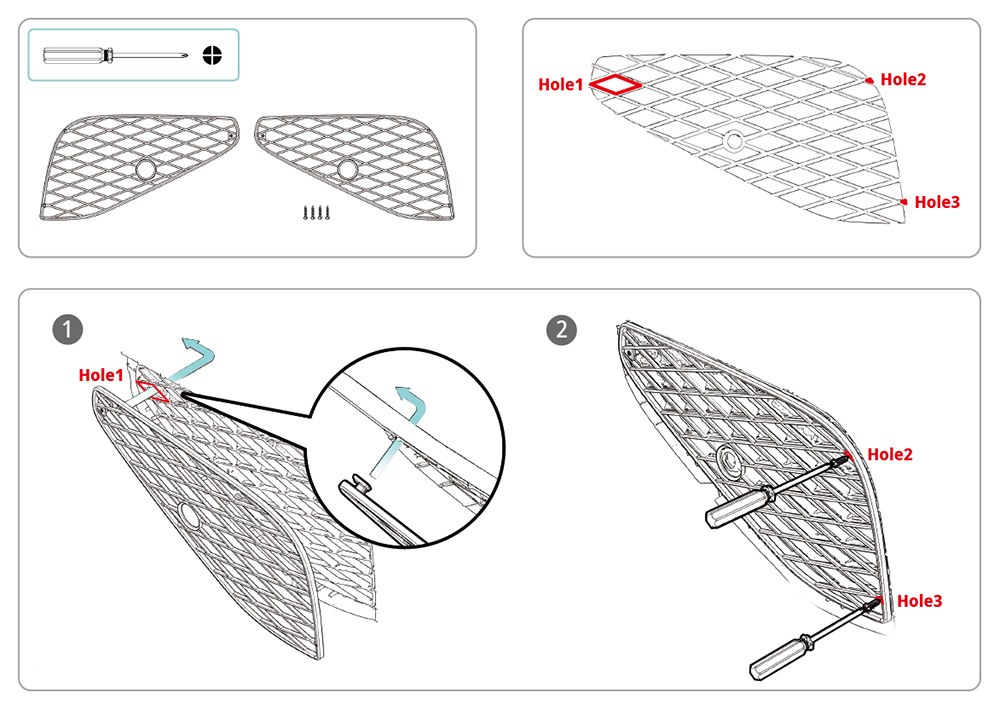 Hole1
Hole2
Hole3

1
Hole1

2
Hole2
Hole3