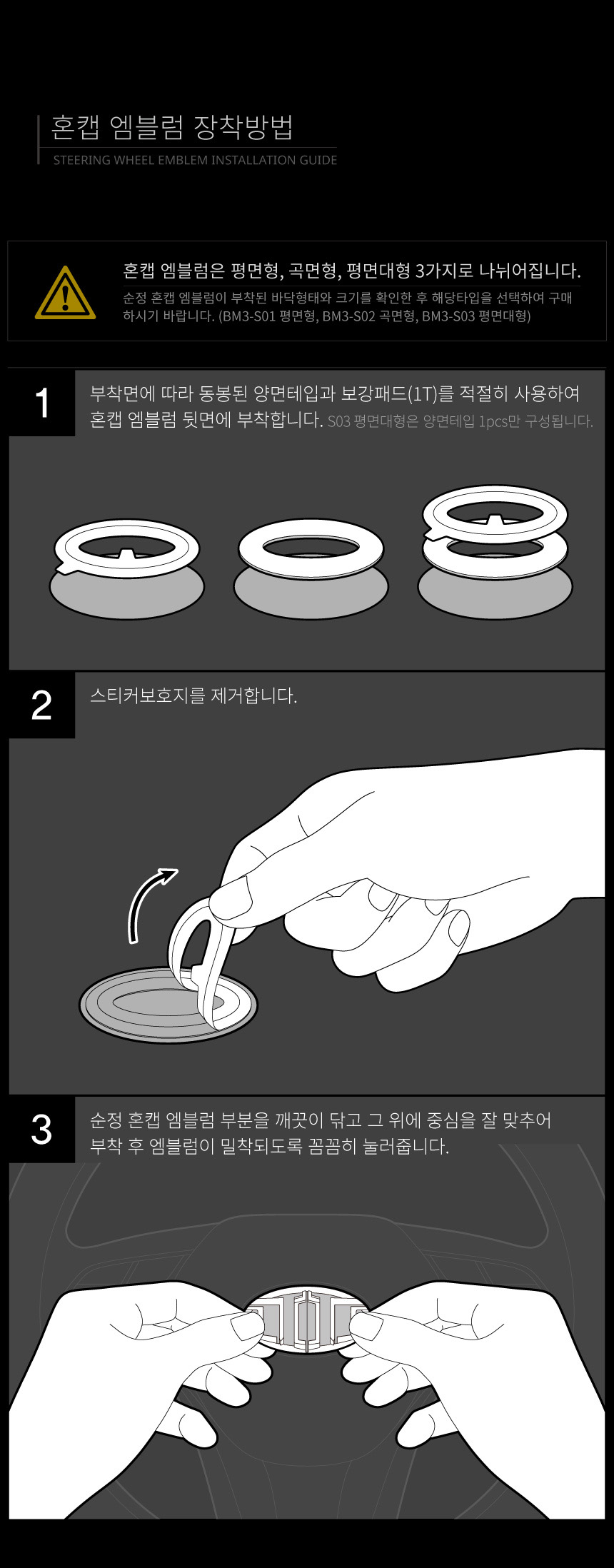 혼캡 엠블럼 장착방법

STEERING WHEEL EMBLEM INSTALLATION GUIDE

혼캡 엠블럼은 평면형, 곡면형, 평면대형 3가지로 나뉘어집니다.

순정 혼캡 엠블럼이 부착된 바닥형태와 크기를 확인한 후 해당타입을 선택하여 구매하시기 바랍니다. (BM3-S01 평면형, BM3-S02 곡면형, BM3-S03 평면대형)

1

부착면에 따라 동봉된 양면테입과 보강패드(1T)를 적절히 사용하여 혼캡 엠블럼 뒷면에 부착합니다. S03 평면대형은 양면테입 1pcs만 구성됩니다.

2

스티커보호지를 제거합니다.

3

순정 혼캡 엠블럼 부분을 깨끗이 닦고 그 위에 중심을 잘 맞추어 부착 후 엠블럼이 밀착되도록 꼼꼼히 눌러줍니다.