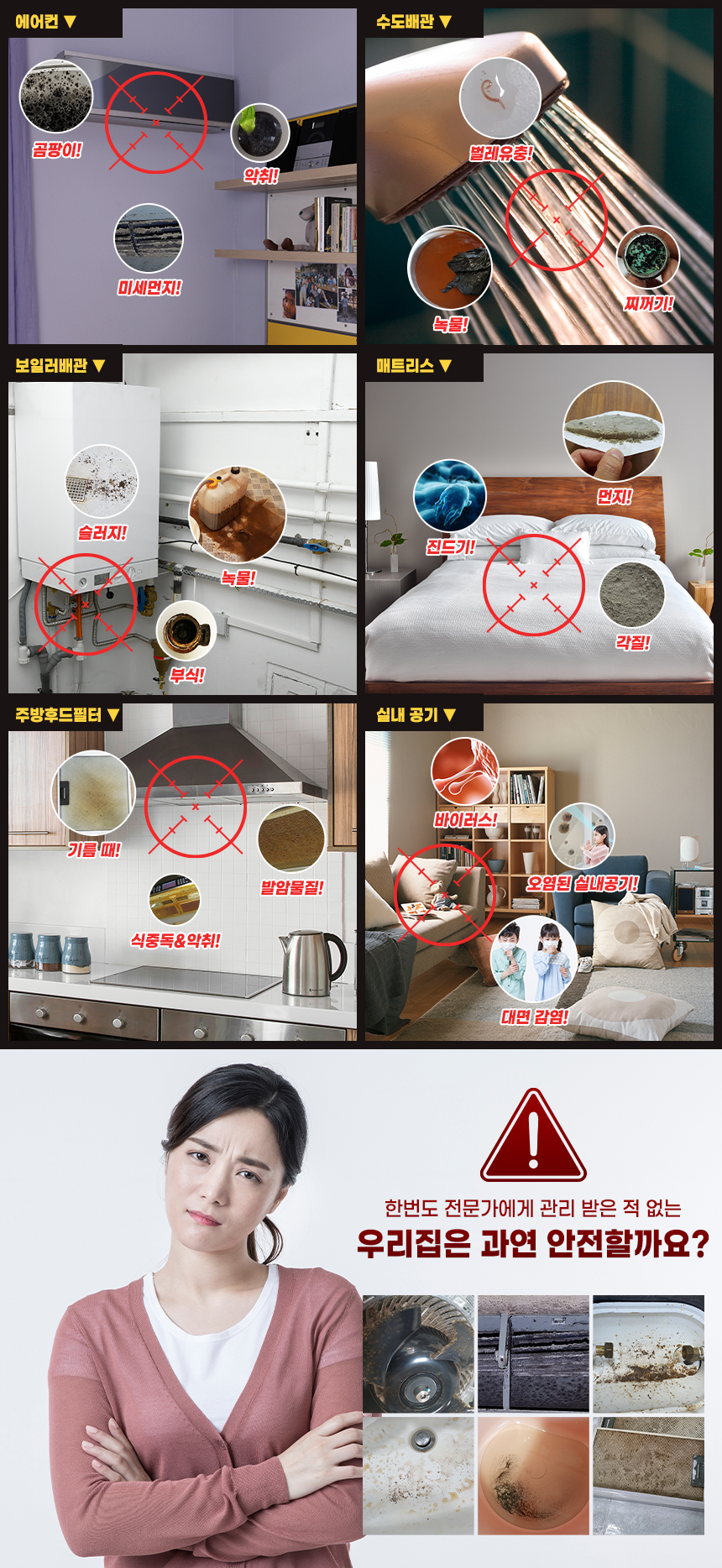 에어컨 ▼

곰팡이!

악취!

미세먼지!

수도배관 ▼

벌레유충!

녹물!

찌꺼기!

보일러배관 ▼

슬러지!

녹물!

부식!

매트리스 ▼

먼지!

진드기!

각질!

주방후드필터 ▼

기름 때!

발암물질!

식중독&악취!

실내 공기 ▼

바이러스!

오염된 실내공기!

대면 감염!

한번도 전문가에게 관리 받은 적 없는

우리집은 과연 안전할까요?