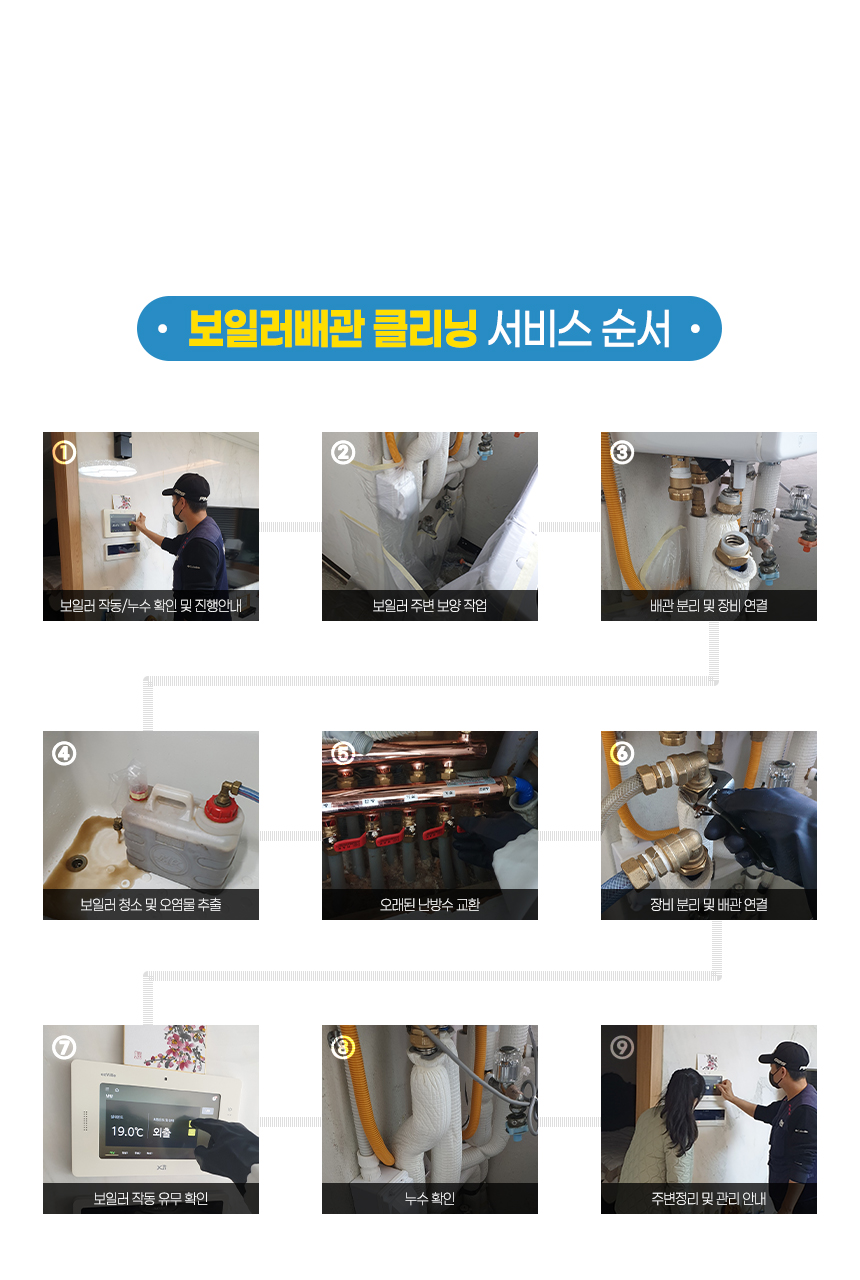 • 보일러배관 클리닝 서비스 순서 •

①
보일러 작동/누수 확인 및 진행안내

②
보일러 주변 보양 작업

③
배관 분리 및 장비 연결

④
보일러 청소 및 오염물 추출

⑤
오래된 난방수 교환

⑥
장비 분리 및 배관 연결

⑦
19.0℃ 외출
보일러 작동 유무 확인

⑧
누수 확인

⑨
주변정리 및 관리 안내