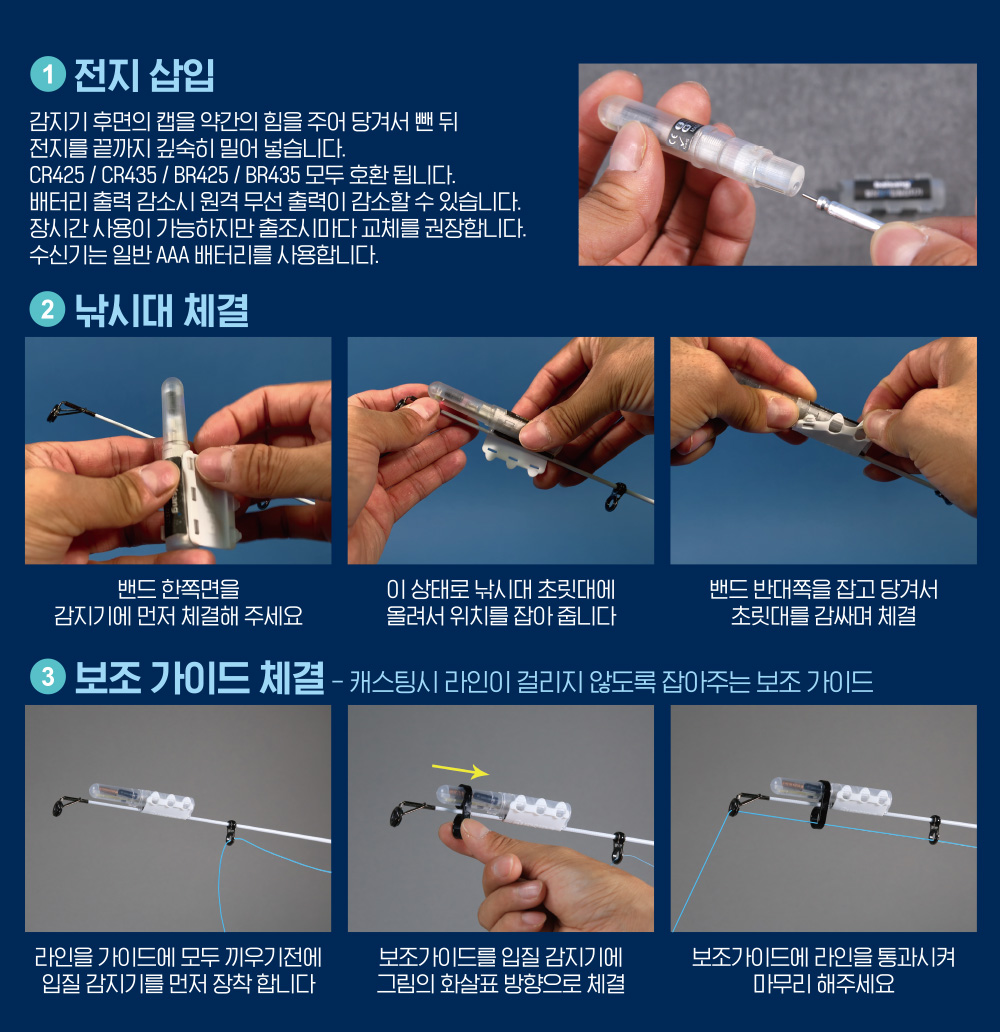 1 전지 삽입

감지기 후면의 캡을 약간의 힘을 주어 당겨서 뺀 뒤
전지를 끝까지 깊숙히 밀어 넣습니다.
CR425 / CR435 / BR425 / BR435 모두 호환 됩니다.
배터리 출력 감소시 원격 무선 출력이 감소할 수 있습니다.
장시간 사용이 가능하지만 출조시마다 교체를 권장합니다.
수신기는 일반 AAA 배터리를 사용합니다.

2 낚시대 체결

밴드 한쪽면을
감지기에 먼저 체결해 주세요

이 상태로 낚시대 초릿대에
올려서 위치를 잡아 줍니다

밴드 반대쪽을 잡고 당겨서
초릿대를 감싸며 체결

3 보조 가이드 체결 - 캐스팅시 라인이 걸리지 않도록 잡아주는 보조 가이드

라인을 가이드에 모두 끼우기전에
입질 감지기를 먼저 장착 합니다

보조가이드를 입질 감지기에
그림의 화살표 방향으로 체결

보조가이드에 라인을 통과시켜
마무리 해주세요