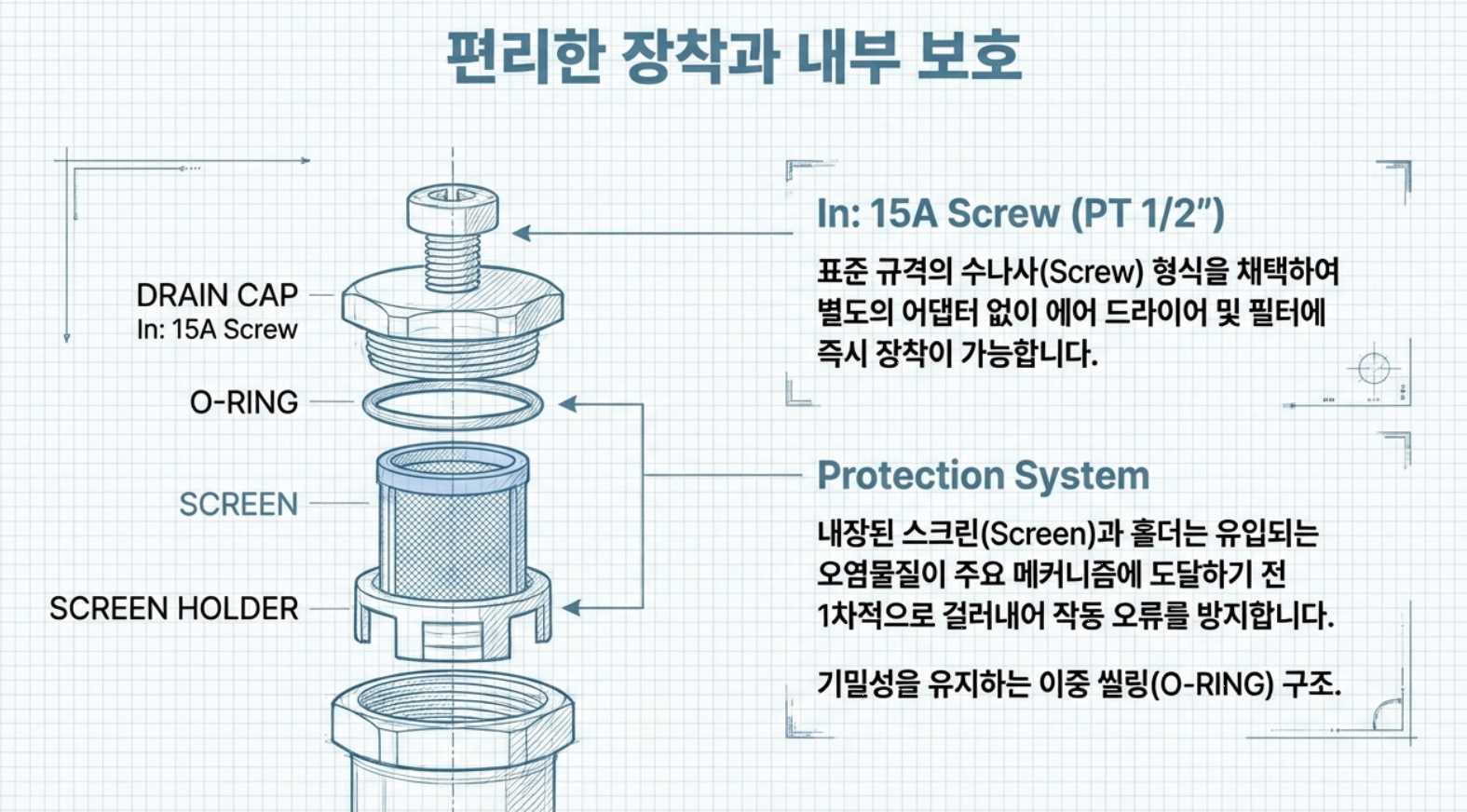 편리한 장착과 내부 보호

DRAIN CAP
In: 15A Screw

O-RING

SCREEN

SCREEN HOLDER

In: 15A Screw (PT 1/2")

표준 규격의 수나사(Screw) 형식을 채택하여 별도의 어댑터 없이 에어 드라이어 및 필터에 즉시 장착이 가능합니다.

Protection System

내장된 스크린(Screen)과 홀더는 유입되는 오염물질이 주요 메커니즘에 도달하기 전 1차적으로 걸러내어 작동 오류를 방지합니다.

기밀성을 유지하는 이중 씰링(O-RING) 구조.