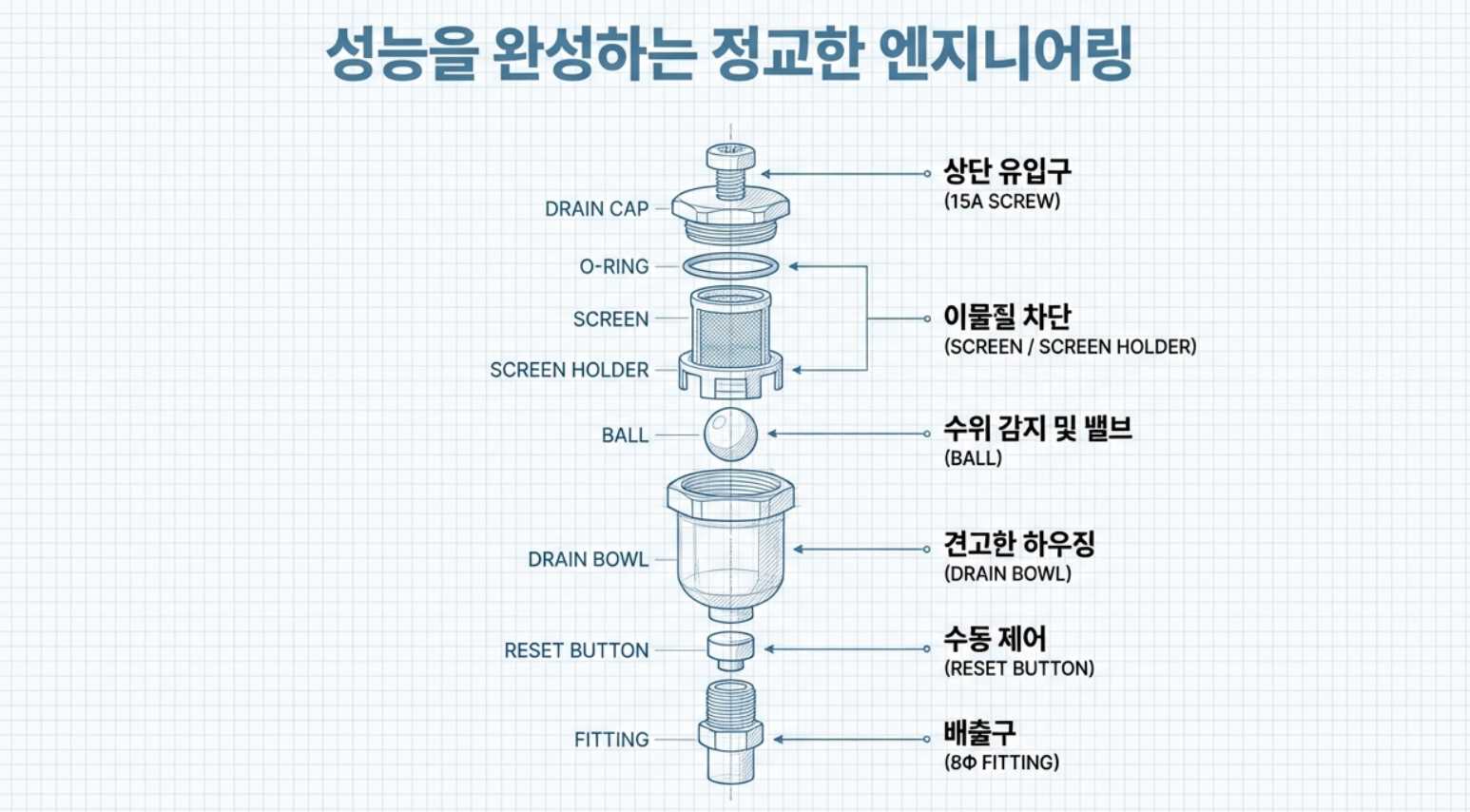 성능을 완성하는 정교한 엔지니어링

DRAIN CAP

O-RING

SCREEN

SCREEN HOLDER

BALL

DRAIN BOWL

RESET BUTTON

FITTING

상단 유입구
(15A SCREW)

이물질 차단
(SCREEN / SCREEN HOLDER)

수위 감지 및 밸브
(BALL)

견고한 하우징
(DRAIN BOWL)

수동 제어
(RESET BUTTON)

배출구
(8Φ FITTING)