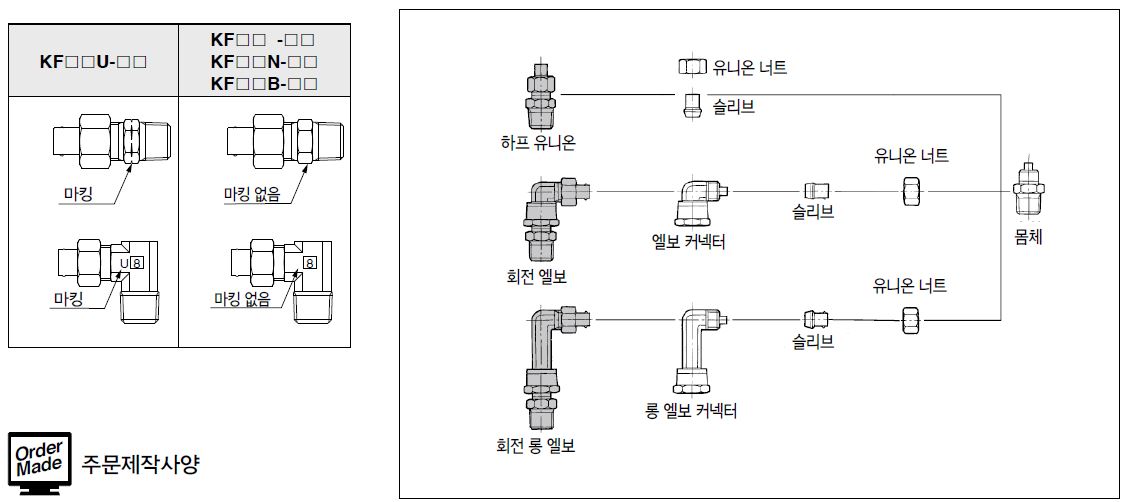 | KF□□U-□□ | KF□□ -□□ KF□□N-□□ KF□□B-□□ |
|---|---|
| 마킹 | 마킹 없음 |
| U 8 마킹 | 8 마킹 없음 |

Order Made 주문제작사양

유니온 너트
슬리브
하프 유니온
유니온 너트
엘보 커넥터
슬리브
몸체
회전 엘보
유니온 너트
슬리브
롱 엘보 커넥터
회전 롱 엘보