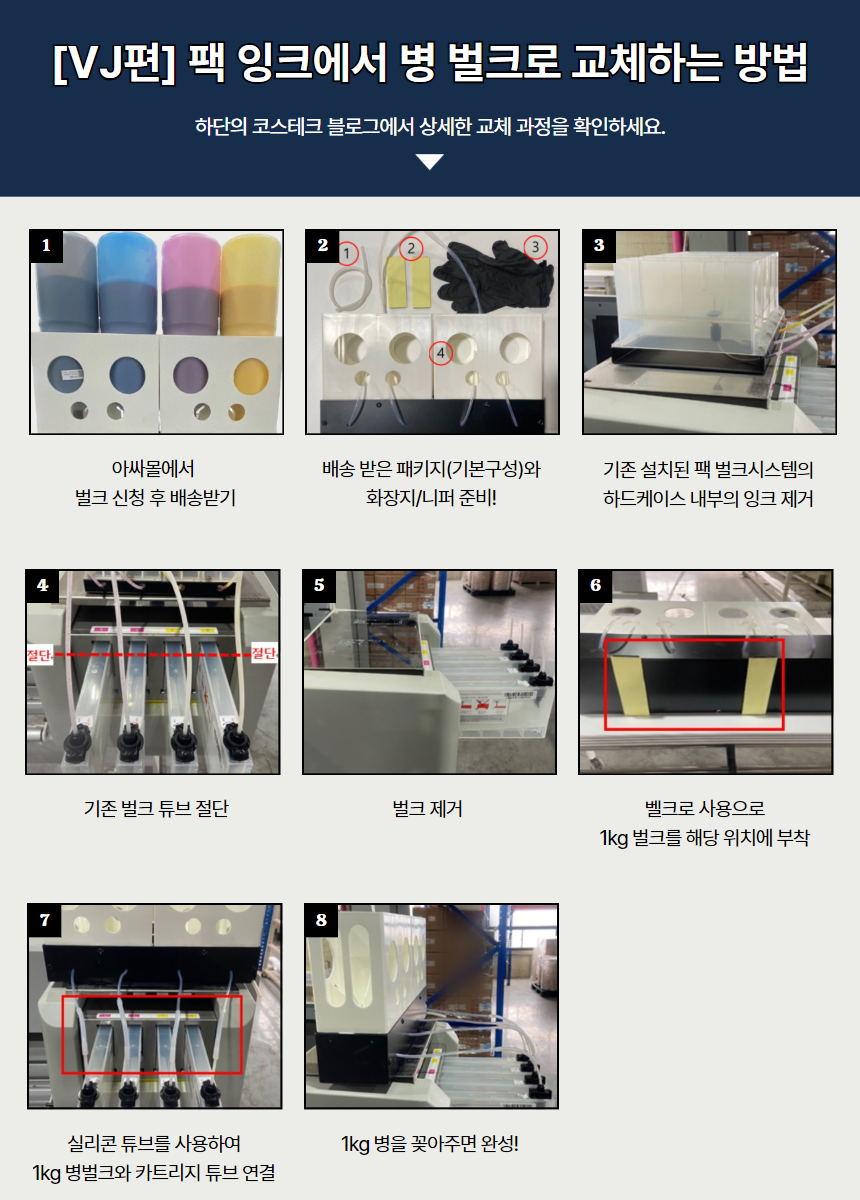 [VJ편] 팩 잉크에서 병 벌크로 교체하는 방법

하단의 코스테크 블로그에서 상세한 교체 과정을 확인하세요.

1

아싸몰에서
벌크 신청 후 배송받기

2
1 2 3 4

배송 받은 패키지(기본구성)와
화장지/니퍼 준비!

3

기존 설치된 팩 벌크시스템의
하드케이스 내부의 잉크 제거

4
절단 절단

기존 벌크 튜브 절단

5

벌크 제거

6

벨크로 사용으로
1kg 벌크를 해당 위치에 부착

7

실리콘 튜브를 사용하여
1kg 병벌크와 카트리지 튜브 연결

8

1kg 병을 꽂아주면 완성!