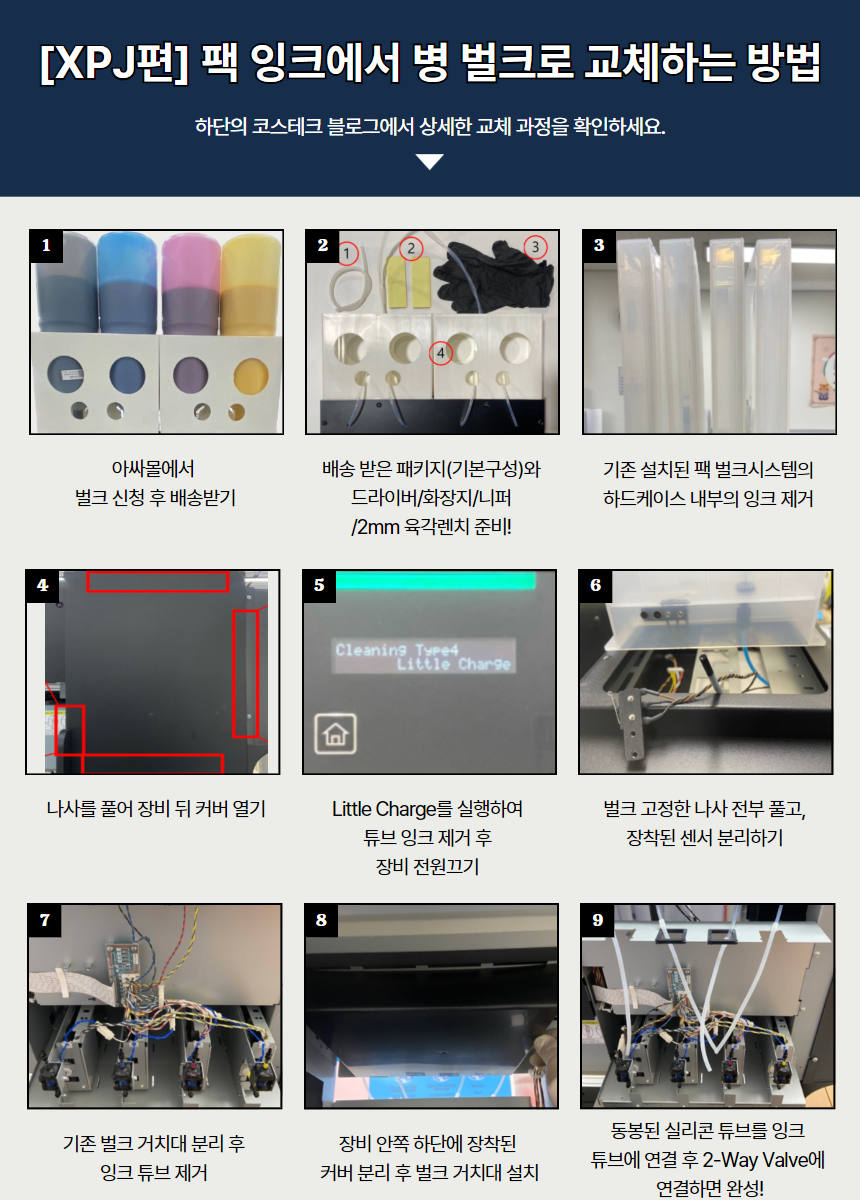 [XPJ편] 팩 잉크에서 병 벌크로 교체하는 방법

하단의 코스테크 블로그에서 상세한 교체 과정을 확인하세요.

1

아싸몰에서 벌크 신청 후 배송받기

2

1 2 3 4

배송 받은 패키지(기본구성)와 드라이버/화장지/니퍼 /2mm 육각렌치 준비!

3

기존 설치된 팩 벌크시스템의 하드케이스 내부의 잉크 제거

4

나사를 풀어 장비 뒤 커버 열기

5

Cleaning Type4
Little Charge

Little Charge를 실행하여 튜브 잉크 제거 후 장비 전원끄기

6

벌크 고정한 나사 전부 풀고, 장착된 센서 분리하기

7

기존 벌크 거치대 분리 후 잉크 튜브 제거

8

장비 안쪽 하단에 장착된 커버 분리 후 벌크 거치대 설치

9

동봉된 실리콘 튜브를 잉크 튜브에 연결 후 2-Way Valve에 연결하면 완성!