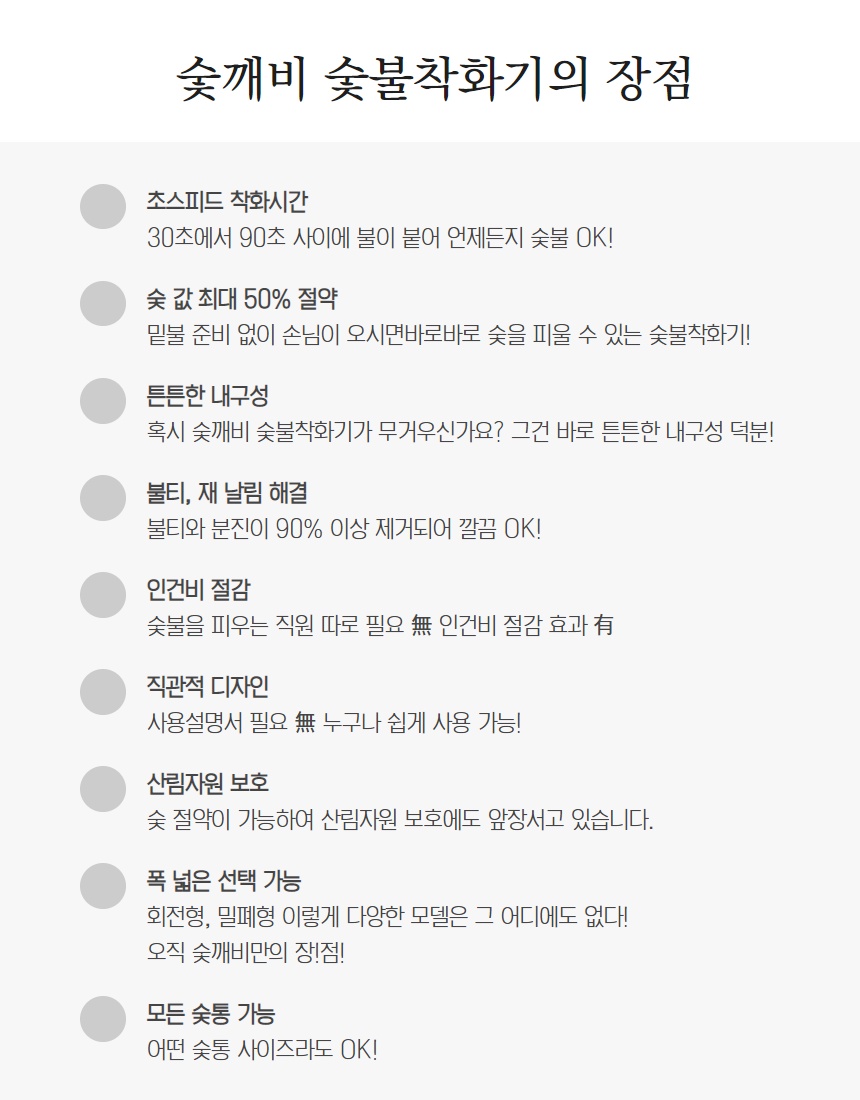 숯깨비 숯불착화기의 장점

초스피드 착화시간
30초에서 90초 사이에 불이 붙어 언제든지 숯불 OK!

숯 값 최대 50% 절약
밑불 준비 없이 손님이 오시면바로바로 숯을 피울 수 있는 숯불착화기!

튼튼한 내구성
혹시 숯깨비 숯불착화기가 무거우신가요? 그건 바로 튼튼한 내구성 덕분!

불티, 재 날림 해결
불티와 분진이 90% 이상 제거되어 깔끔 OK!

인건비 절감
숯불을 피우는 직원 따로 필요 無 인건비 절감 효과 有

직관적 디자인
사용설명서 필요 無 누구나 쉽게 사용 가능!

산림자원 보호
숯 절약이 가능하여 산림자원 보호에도 앞장서고 있습니다.

폭 넓은 선택 가능
회전형, 밀폐형 이렇게 다양한 모델은 그 어디에도 없다!
오직 숯깨비만의 장!점!

모든 숯통 가능
어떤 숯통 사이즈라도 OK!