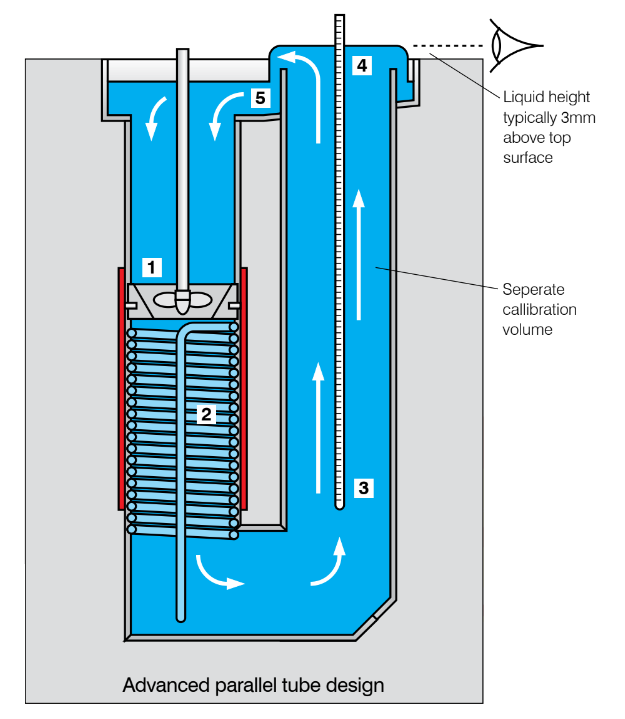 4

5

Liquid height typically 3mm above top surface

1

Seperate callibration volume

2

3

Advanced parallel tube design