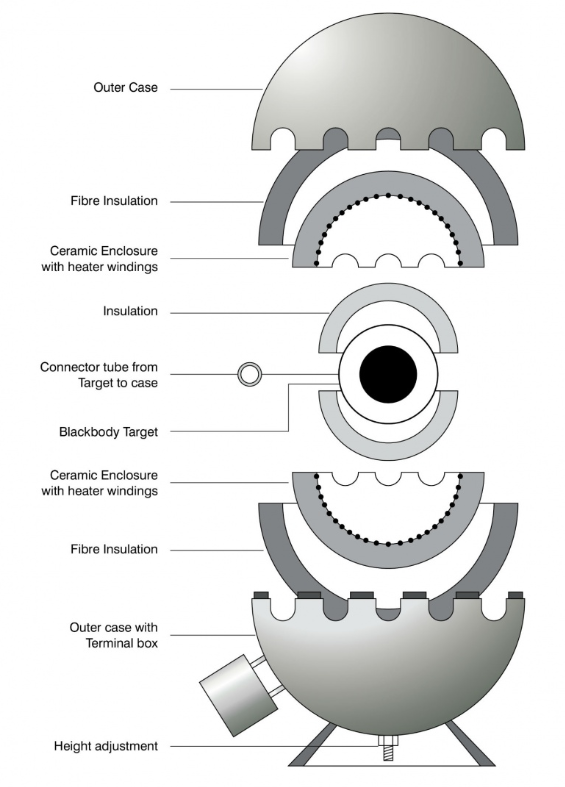 Outer Case

Fibre Insulation

Ceramic Enclosure with heater windings

Insulation

Connector tube from Target to case

Blackbody Target

Ceramic Enclosure with heater windings

Fibre Insulation

Outer case with Terminal box

Height adjustment