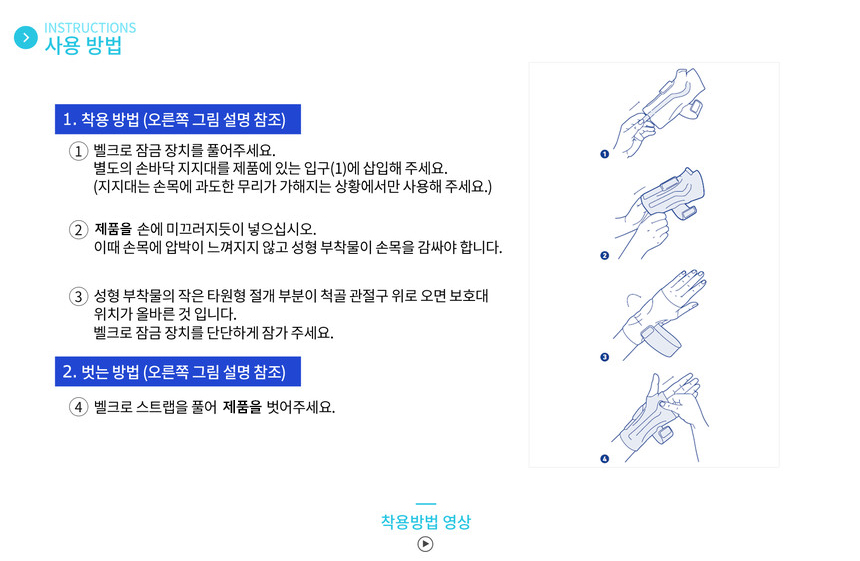 INSTRUCTIONS
사용 방법

1. 착용 방법 (오른쪽 그림 설명 참조)

① 벨크로 잠금 장치를 풀어주세요.
별도의 손바닥 지지대를 제품에 있는 입구(1)에 삽입해 주세요.
(지지대는 손목에 과도한 무리가 가해지는 상황에서만 사용해 주세요.)

② 제품을 손에 미끄러지듯이 넣으십시오.
이때 손목에 압박이 느껴지지 않고 성형 부착물이 손목을 감싸야 합니다.

③ 성형 부착물의 작은 타원형 절개 부분이 척골 관절구 위로 오면 보호대 위치가 올바른 것 입니다.
벨크로 잠금 장치를 단단하게 잠가 주세요.

2. 벗는 방법 (오른쪽 그림 설명 참조)

④ 벨크로 스트랩을 풀어 제품을 벗어주세요.

1
2
3
4

착용방법 영상