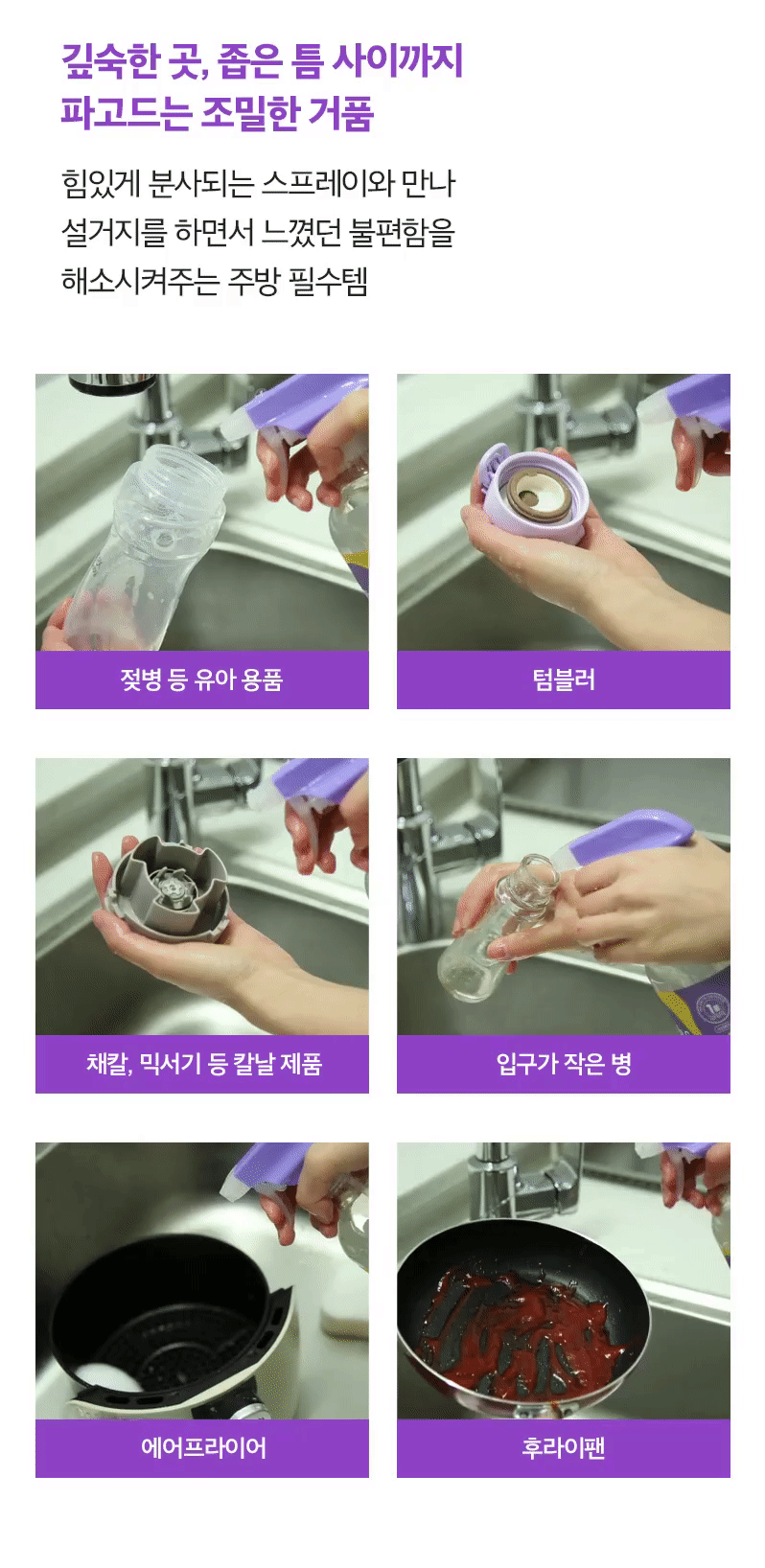 깊숙한 곳, 좁은 틈 사이까지
파고드는 조밀한 거품

힘있게 분사되는 스프레이와 만나
설거지를 하면서 느꼈던 불편함을
해소시켜주는 주방 필수템

젖병 등 유아 용품

텀블러

채칼, 믹서기 등 칼날 제품

입구가 작은 병

에어프라이어

후라이팬