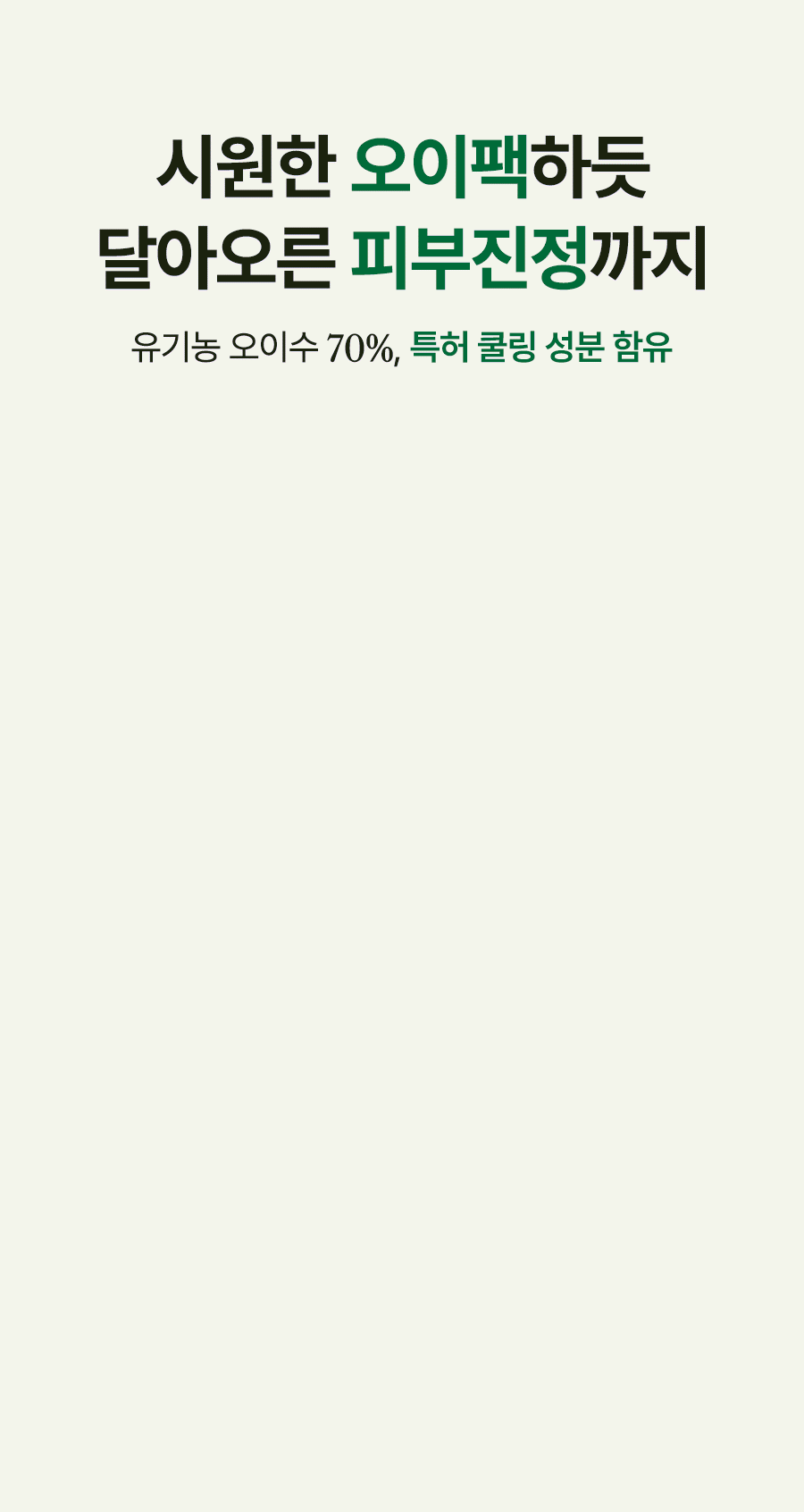 시원한 오이팩하듯
달아오른 피부진정까지

유기농 오이수 70%, 특허 쿨링 성분 함유