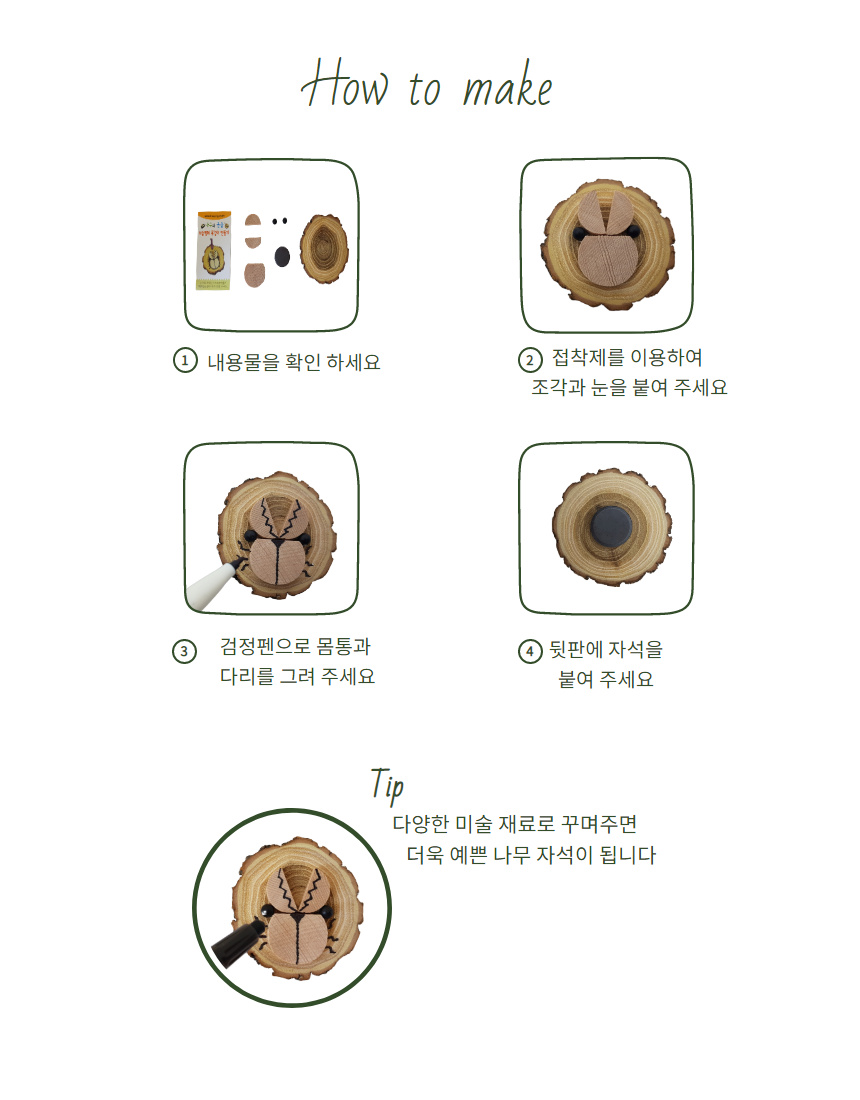 How to make

1 내용물을 확인 하세요

2 접착제를 이용하여 조각과 눈을 붙여 주세요

3 검정펜으로 몸통과 다리를 그려 주세요

4 뒷판에 자석을 붙여 주세요

Tip
다양한 미술 재료로 꾸며주면 더욱 예쁜 나무 자석이 됩니다