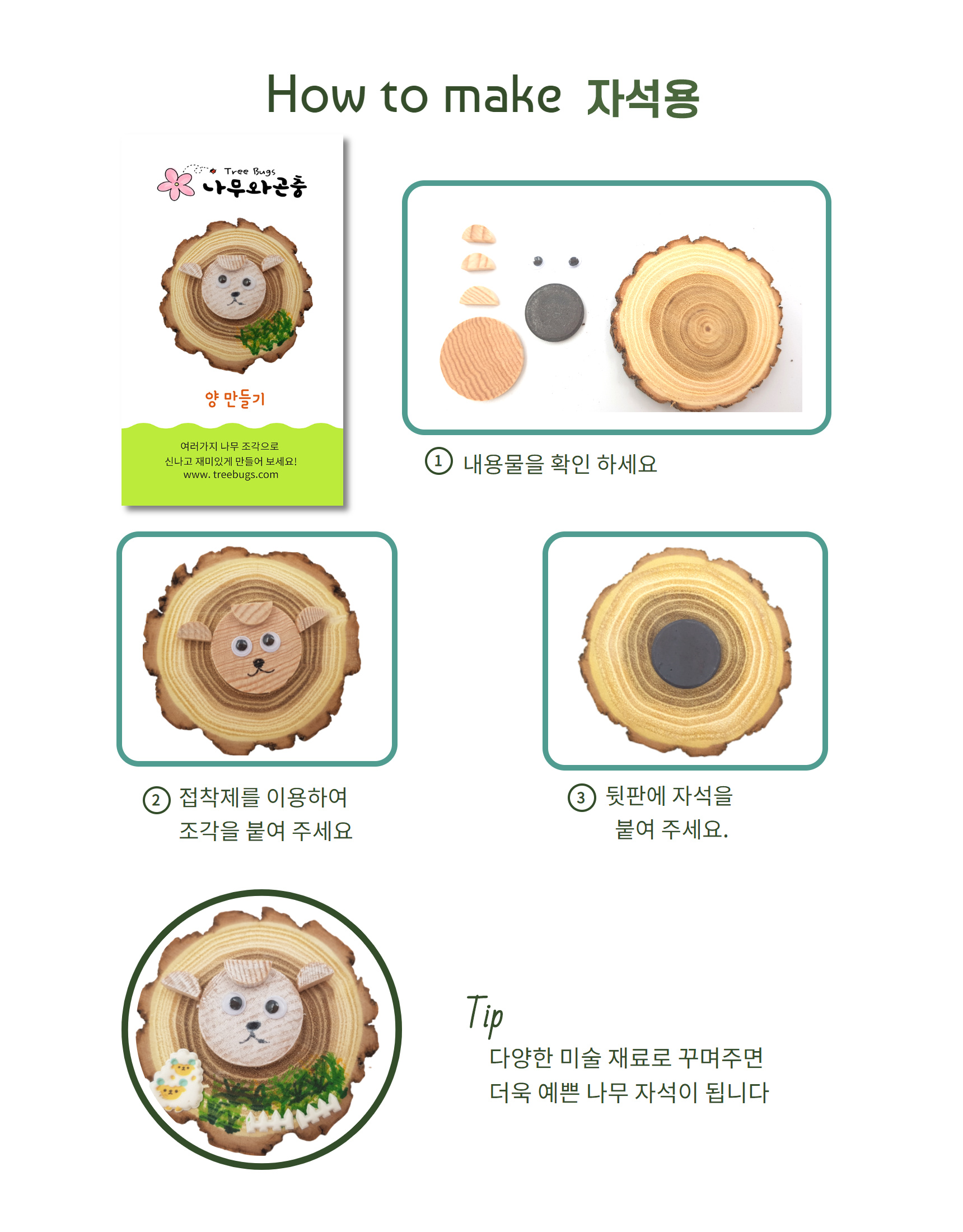 How to make 자석용

Tree Bugs
나무와곤충

양 만들기

여러가지 나무 조각으로
신나고 재미있게 만들어 보세요!
www. treebugs.com

① 내용물을 확인 하세요

② 접착제를 이용하여
조각을 붙여 주세요

③ 뒷판에 자석을
붙여 주세요.

Tip
다양한 미술 재료로 꾸며주면
더욱 예쁜 나무 자석이 됩니다