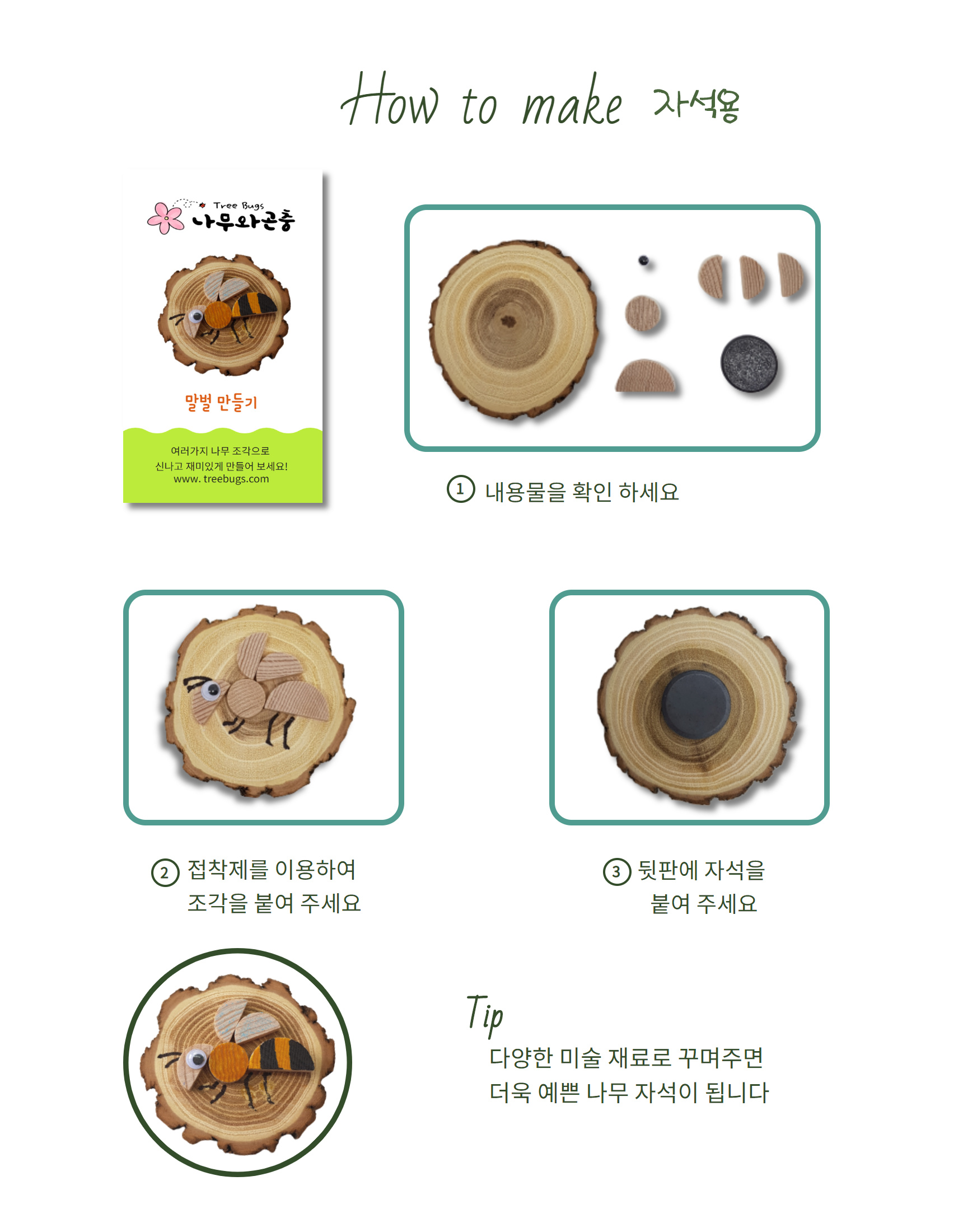 How to make 자석용

Tree Bugs
나무와곤충

말벌 만들기

여러가지 나무 조각으로
신나고 재미있게 만들어 보세요!
www. treebugs.com

① 내용물을 확인 하세요

② 접착제를 이용하여
조각을 붙여 주세요

③ 뒷판에 자석을
붙여 주세요

Tip
다양한 미술 재료로 꾸며주면
더욱 예쁜 나무 자석이 됩니다