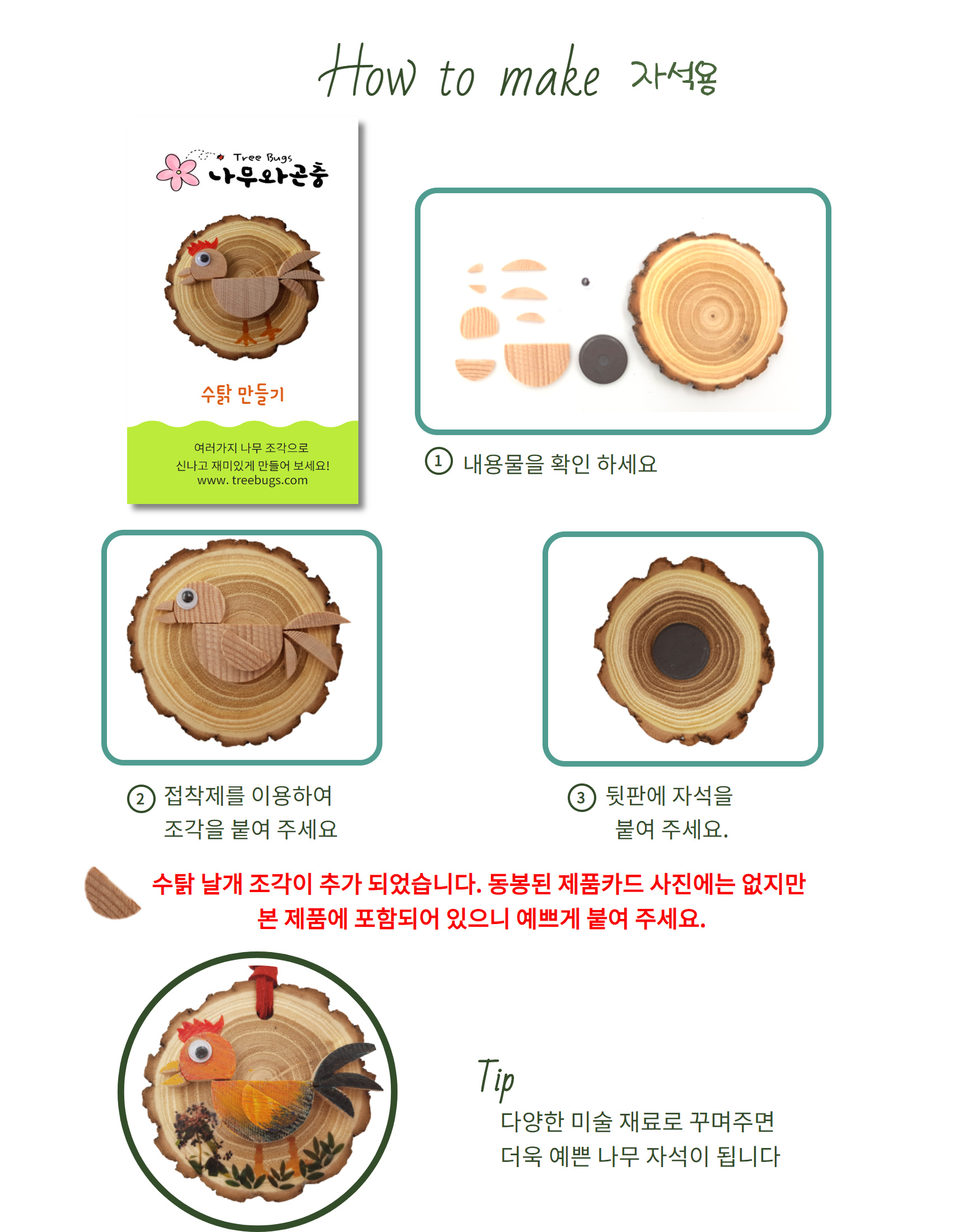 How to make 자석용

Tree Bugs
나무와곤충

수탉 만들기

여러가지 나무 조각으로
신나고 재미있게 만들어 보세요!
www. treebugs.com

① 내용물을 확인 하세요

② 접착제를 이용하여
조각을 붙여 주세요

③ 뒷판에 자석을
붙여 주세요.

수탉 날개 조각이 추가 되었습니다. 동봉된 제품카드 사진에는 없지만
본 제품에 포함되어 있으니 예쁘게 붙여 주세요.

Tip
다양한 미술 재료로 꾸며주면
더욱 예쁜 나무 자석이 됩니다