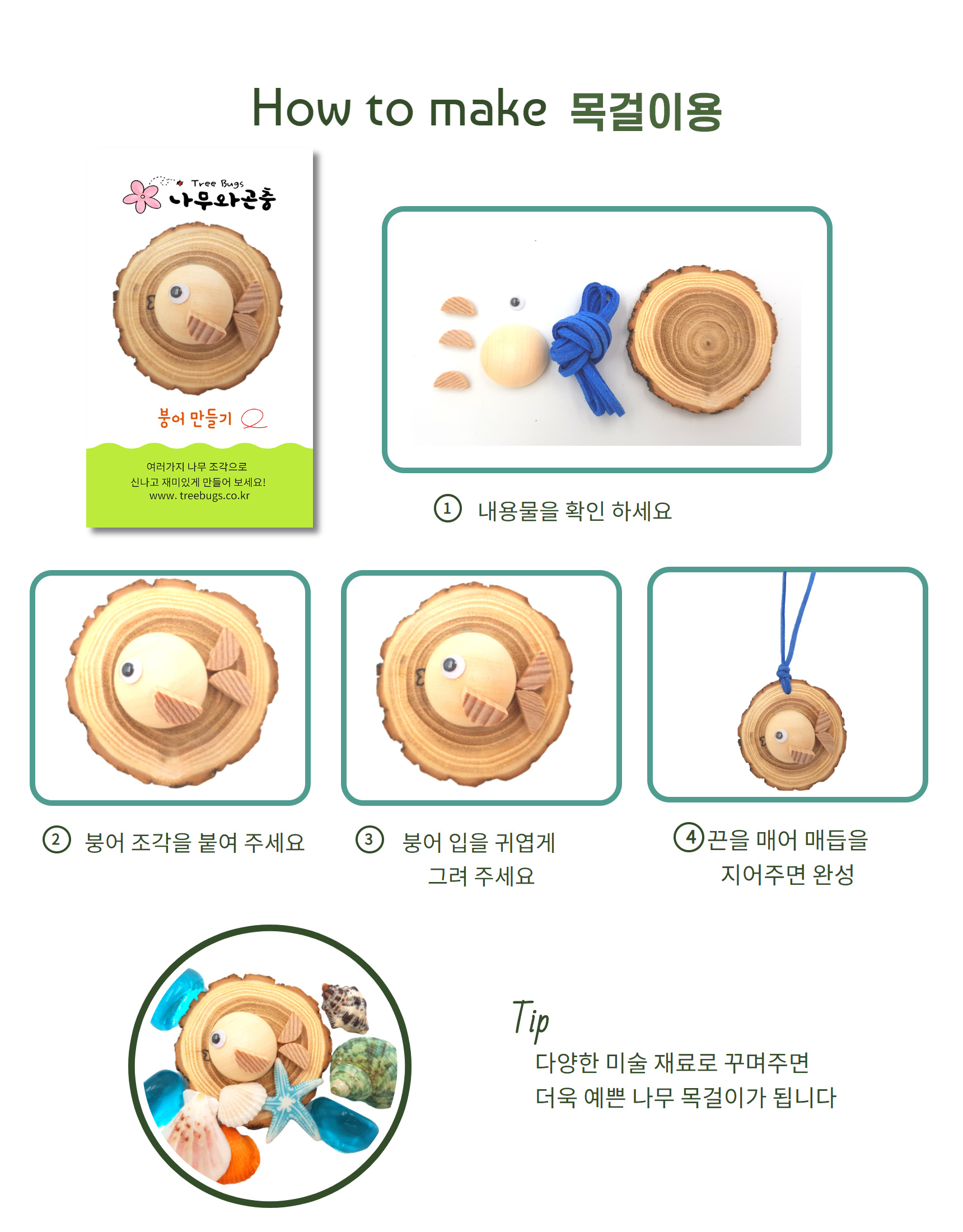 How to make 목걸이용

Tree Bugs
나무와곤충

붕어 만들기

여러가지 나무 조각으로
신나고 재미있게 만들어 보세요!
www. treebugs.co.kr

① 내용물을 확인 하세요

② 붕어 조각을 붙여 주세요

③ 붕어 입을 귀엽게 그려 주세요

④ 끈을 매어 매듭을 지어주면 완성

Tip
다양한 미술 재료로 꾸며주면
더욱 예쁜 나무 목걸이가 됩니다