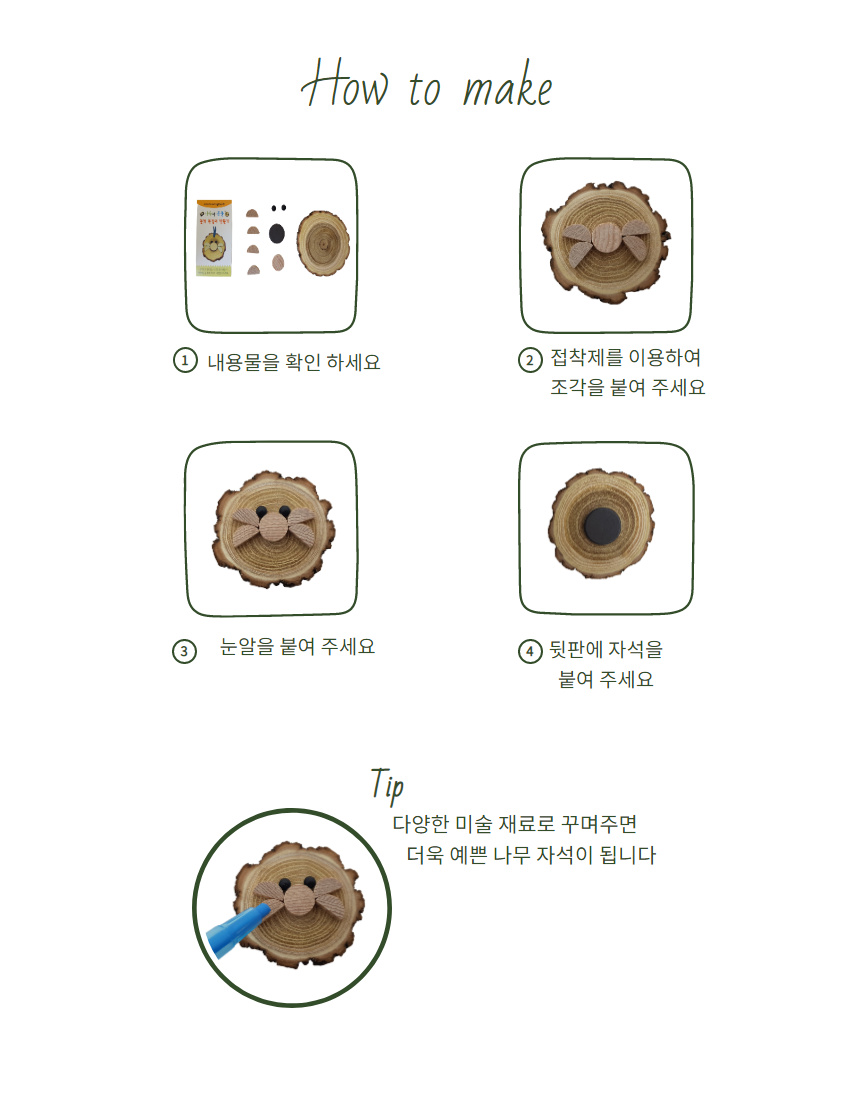 How to make

1 내용물을 확인 하세요

2 접착제를 이용하여 조각을 붙여 주세요

3 눈알을 붙여 주세요

4 뒷판에 자석을 붙여 주세요

Tip
다양한 미술 재료로 꾸며주면 더욱 예쁜 나무 자석이 됩니다