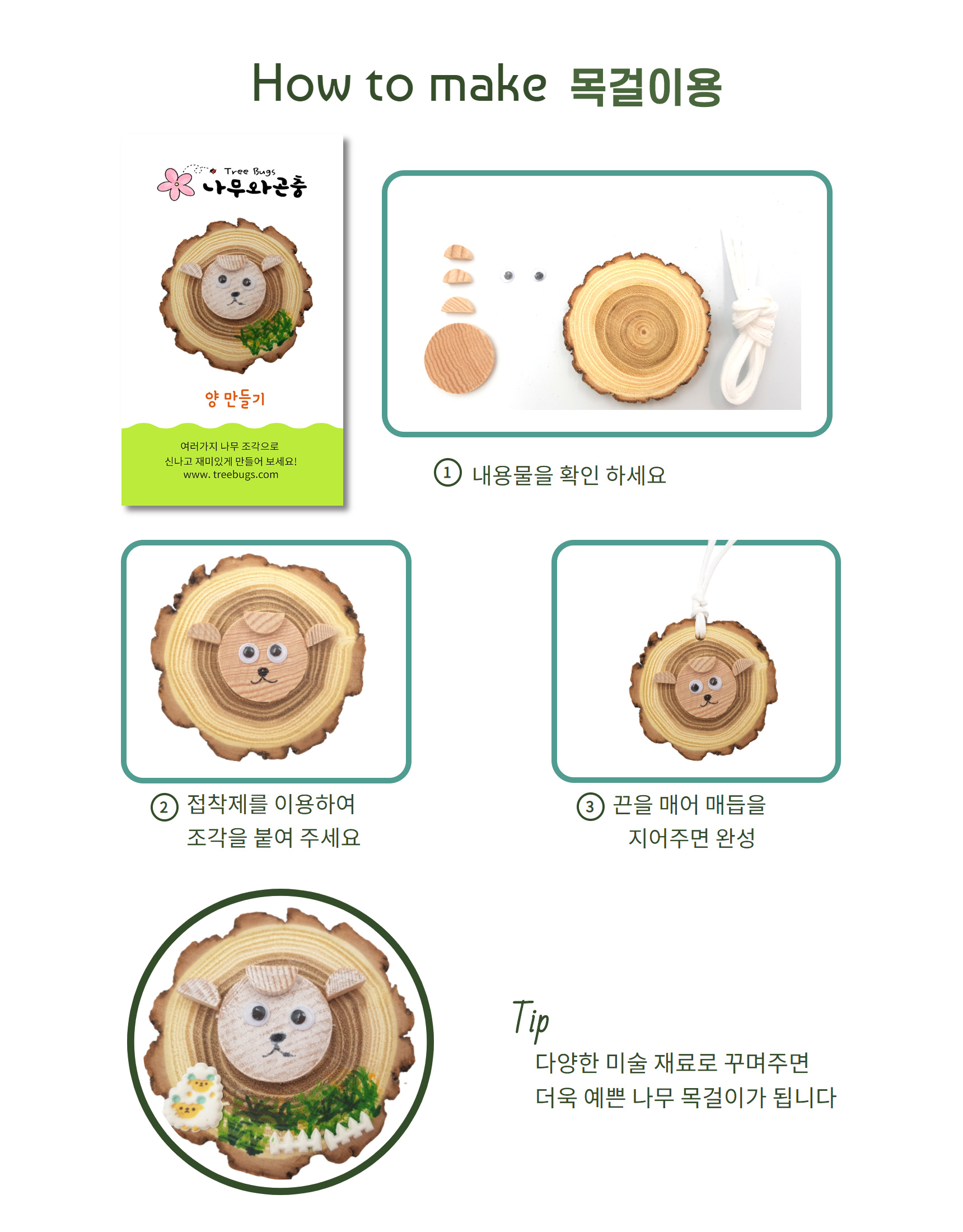 How to make 목걸이용

Tree Bugs
나무와곤충

양 만들기

여러가지 나무 조각으로
신나고 재미있게 만들어 보세요!
www. treebugs.com

① 내용물을 확인 하세요

② 접착제를 이용하여
조각을 붙여 주세요

③ 끈을 매어 매듭을
지어주면 완성

Tip
다양한 미술 재료로 꾸며주면
더욱 예쁜 나무 목걸이가 됩니다