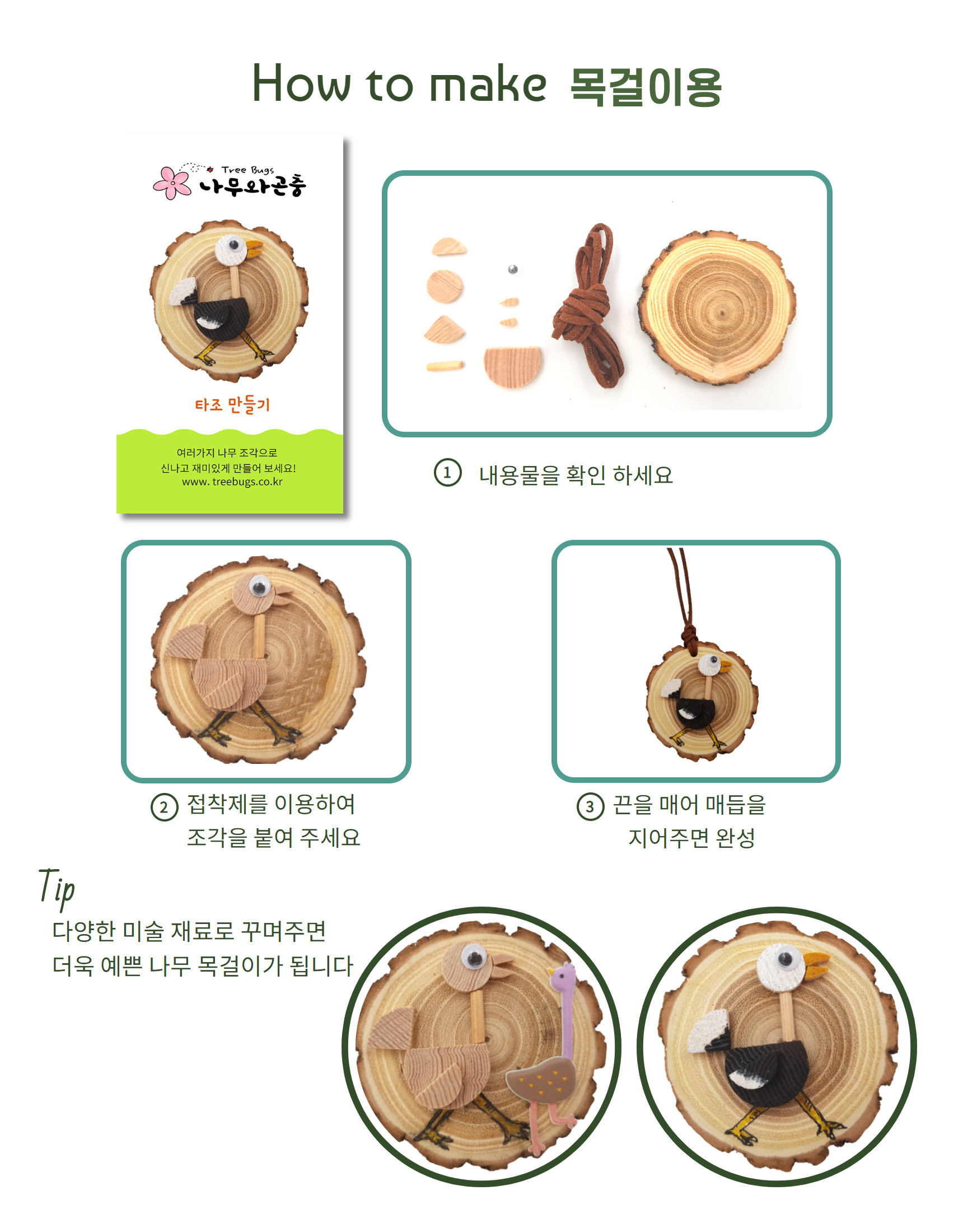 How to make 목걸이용

Tree Bugs
나무와곤충

타조 만들기

여러가지 나무 조각으로
신나고 재미있게 만들어 보세요!
www. treebugs.co.kr

① 내용물을 확인 하세요

② 접착제를 이용하여 조각을 붙여 주세요

③ 끈을 매어 매듭을 지어주면 완성

Tip
다양한 미술 재료로 꾸며주면
더욱 예쁜 나무 목걸이가 됩니다