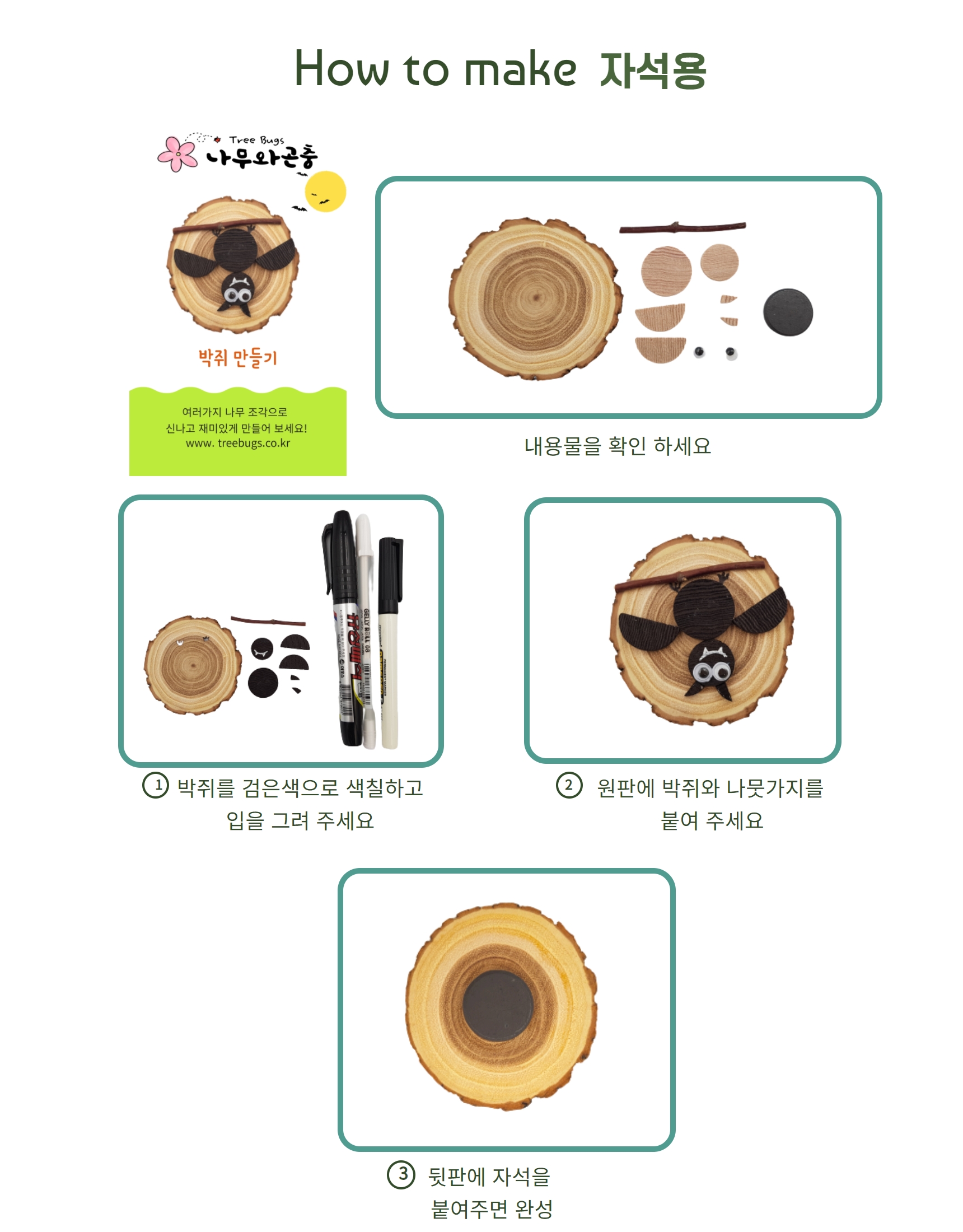 How to make 자석용

Tree Bugs
나무와곤충

박쥐 만들기

여러가지 나무 조각으로
신나고 재미있게 만들어 보세요!
www. treebugs.co.kr

내용물을 확인 하세요

GELLY ROLL 08

① 박쥐를 검은색으로 색칠하고 입을 그려 주세요

② 원판에 박쥐와 나뭇가지를 붙여 주세요

③ 뒷판에 자석을 붙여주면 완성