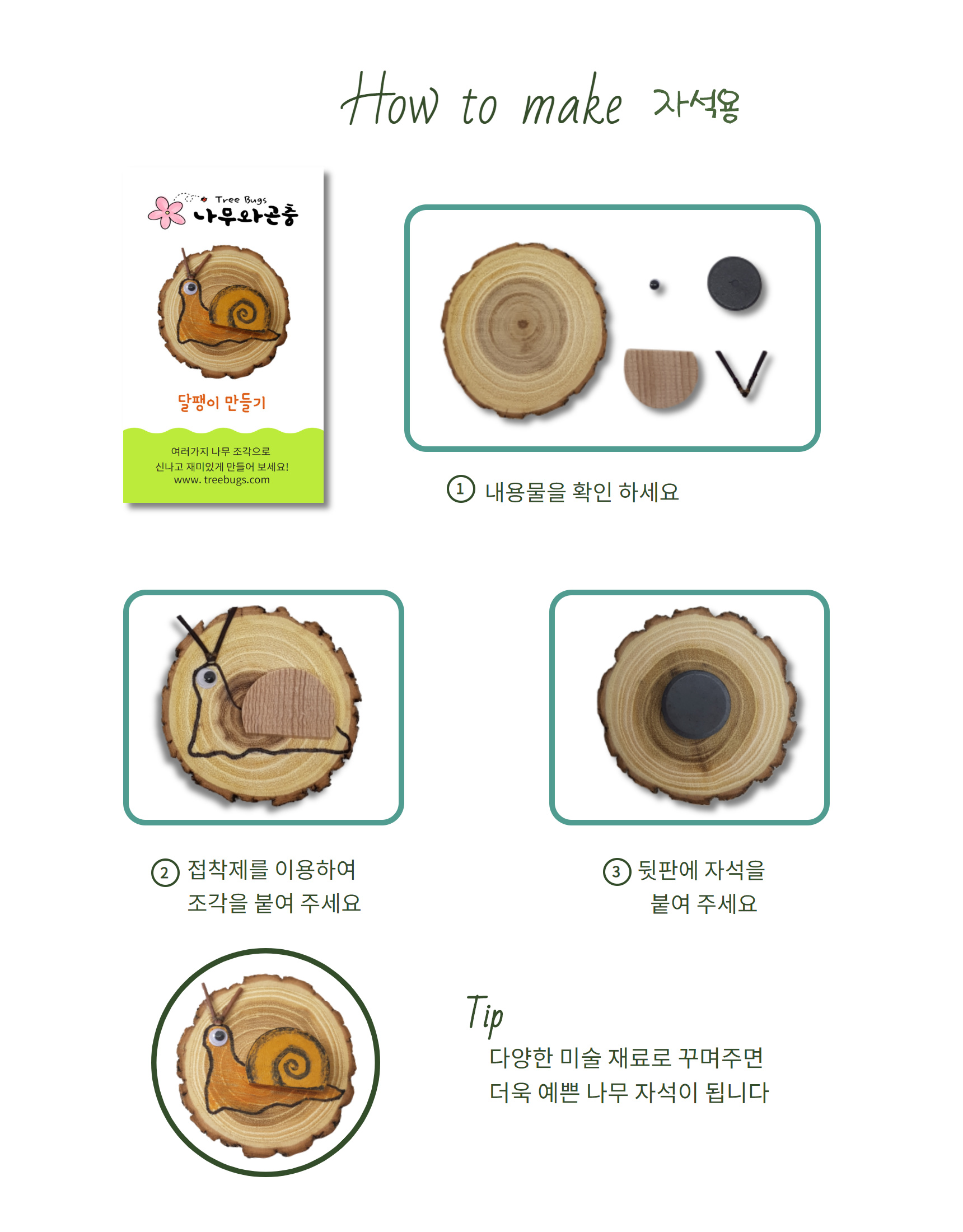 How to make 자석용

Tree Bugs
나무와곤충

달팽이 만들기

여러가지 나무 조각으로
신나고 재미있게 만들어 보세요!
www. treebugs.com

① 내용물을 확인 하세요

② 접착제를 이용하여 조각을 붙여 주세요

③ 뒷판에 자석을 붙여 주세요

Tip
다양한 미술 재료로 꾸며주면
더욱 예쁜 나무 자석이 됩니다