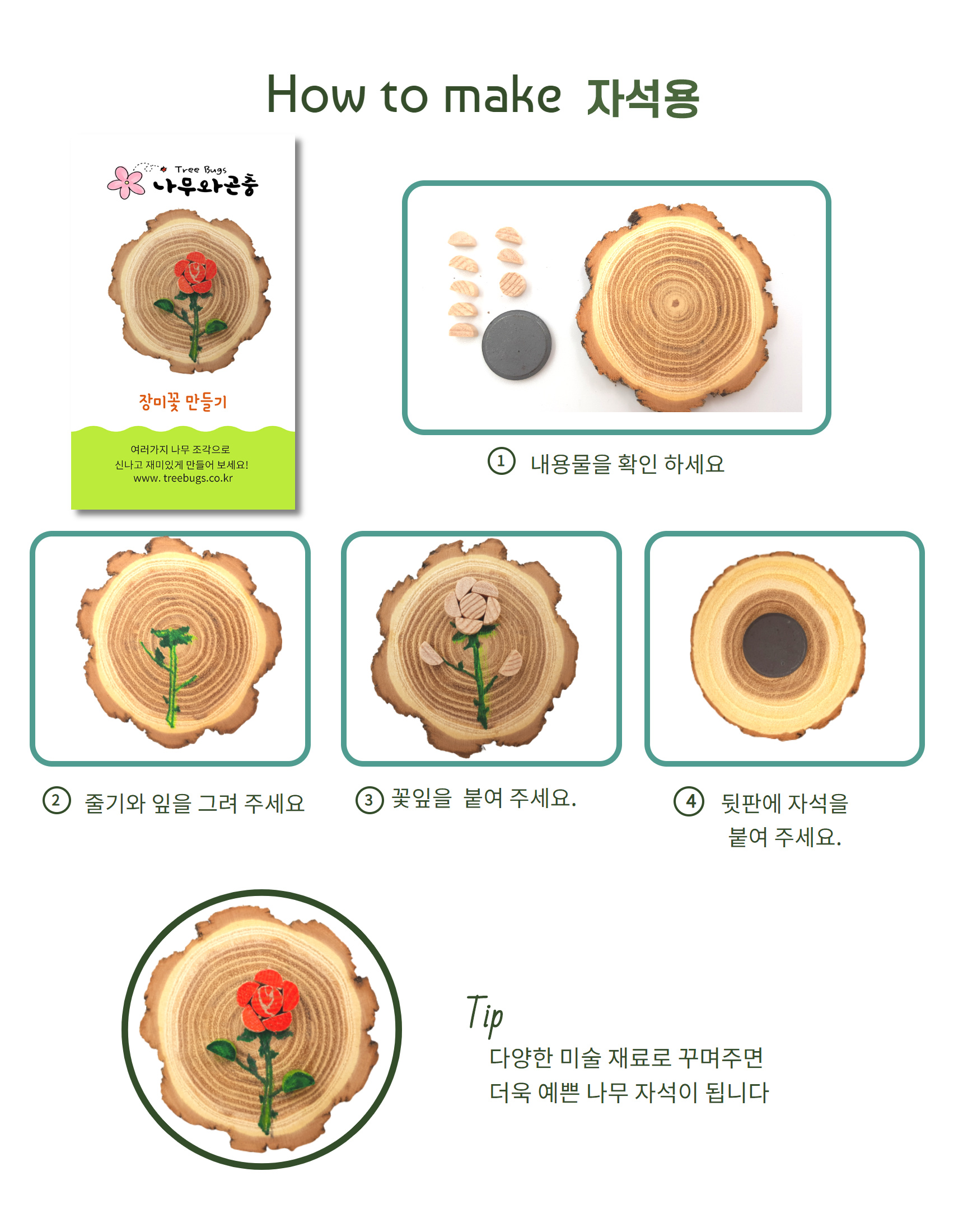 How to make 자석용

Tree Bugs
나무와곤충

장미꽃 만들기

여러가지 나무 조각으로
신나고 재미있게 만들어 보세요!
www. treebugs.co.kr

① 내용물을 확인 하세요

② 줄기와 잎을 그려 주세요

③ 꽃잎을 붙여 주세요.

④ 뒷판에 자석을 붙여 주세요.

Tip
다양한 미술 재료로 꾸며주면
더욱 예쁜 나무 자석이 됩니다