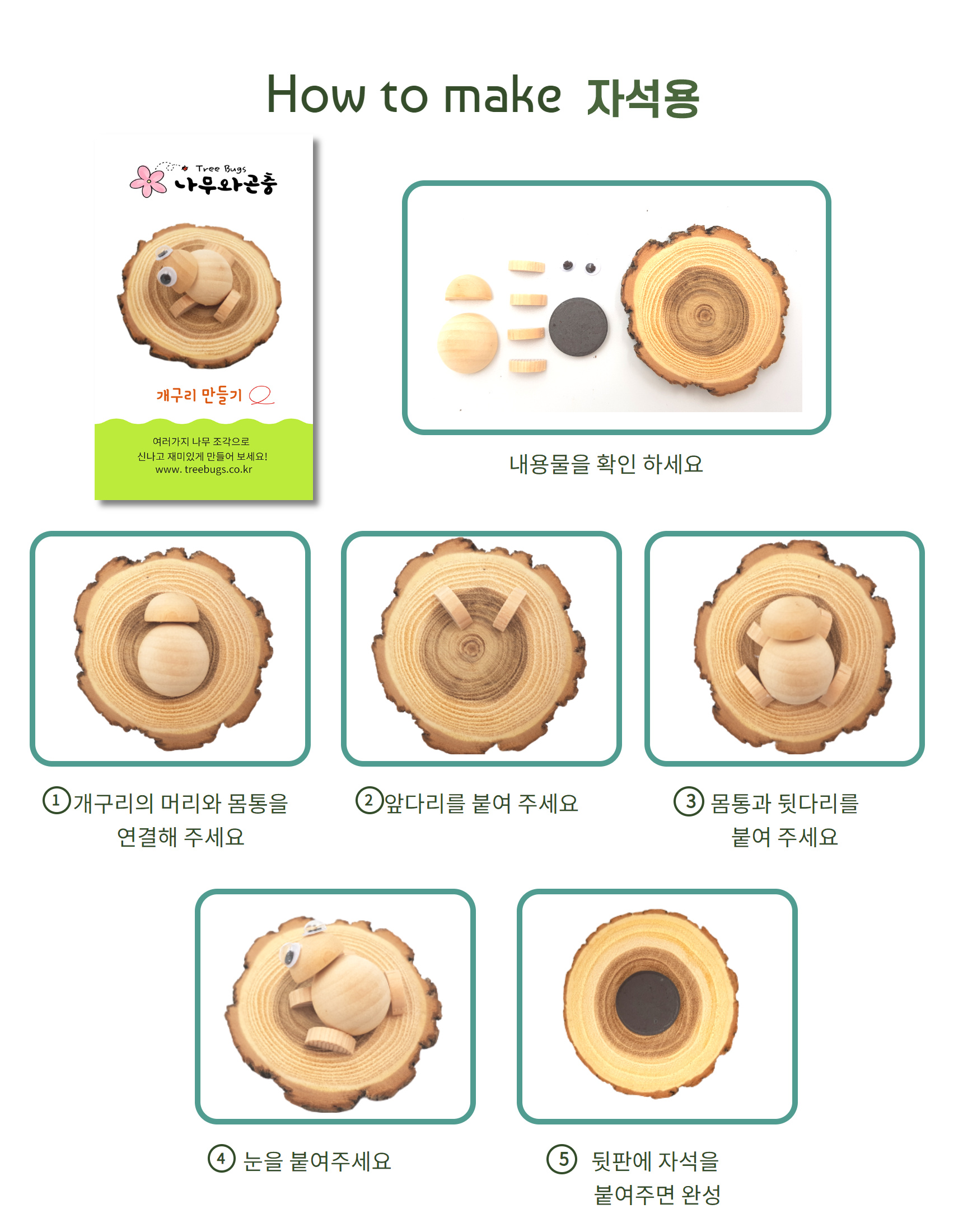 How to make 자석용

Tree Bugs
나무와곤충

개구리 만들기

여러가지 나무 조각으로
신나고 재미있게 만들어 보세요!
www. treebugs.co.kr

내용물을 확인 하세요

① 개구리의 머리와 몸통을 연결해 주세요

② 앞다리를 붙여 주세요

③ 몸통과 뒷다리를 붙여 주세요

④ 눈을 붙여주세요

⑤ 뒷판에 자석을 붙여주면 완성