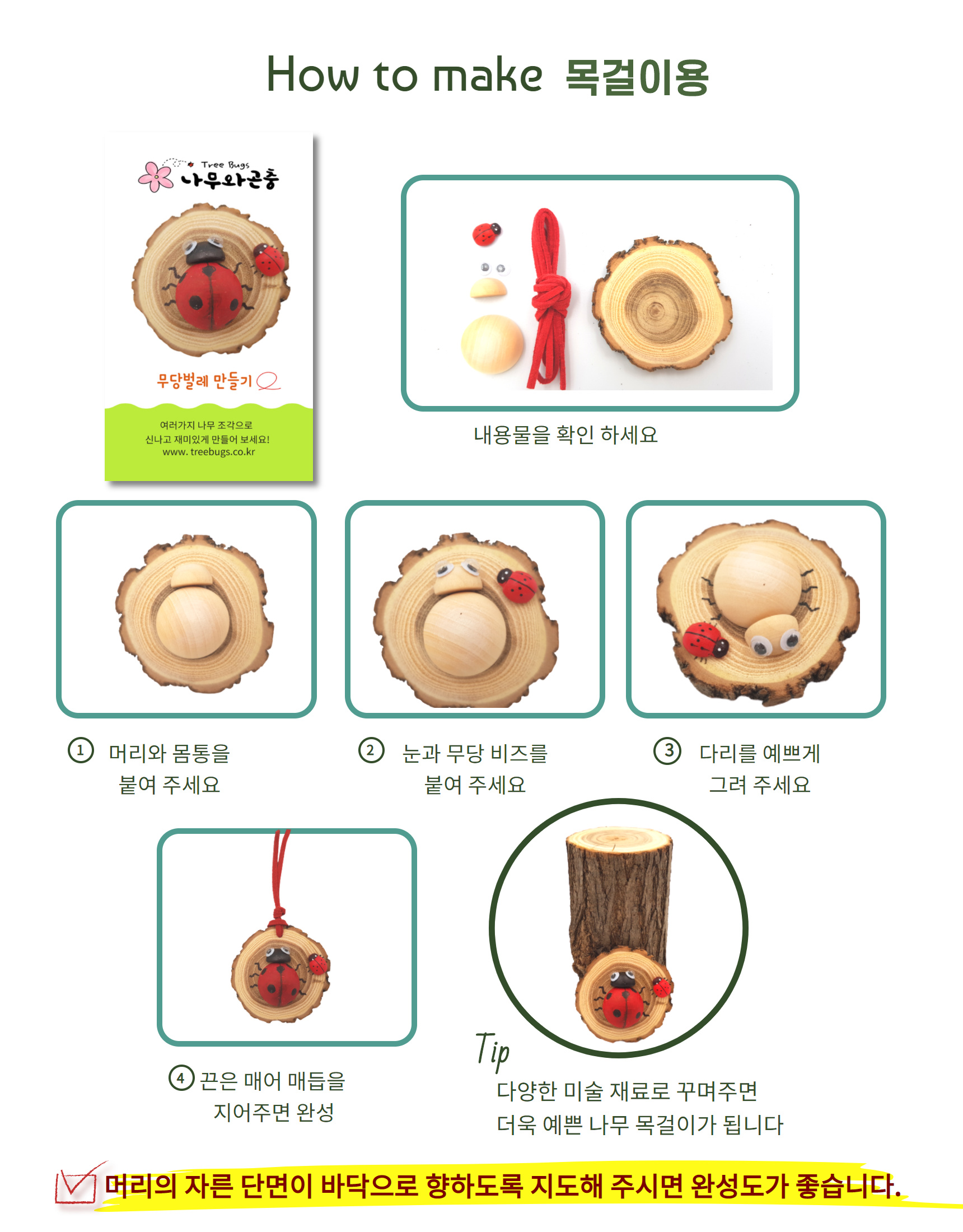 How to make 목걸이용

Tree Bugs
나무와곤충

무당벌레 만들기

여러가지 나무 조각으로
신나고 재미있게 만들어 보세요!
www.treebugs.co.kr

내용물을 확인 하세요

① 머리와 몸통을 붙여 주세요

② 눈과 무당 비즈를 붙여 주세요

③ 다리를 예쁘게 그려 주세요

④ 끈은 매어 매듭을 지어주면 완성

Tip
다양한 미술 재료로 꾸며주면
더욱 예쁜 나무 목걸이가 됩니다

머리의 자른 단면이 바닥으로 향하도록 지도해 주시면 완성도가 좋습니다.