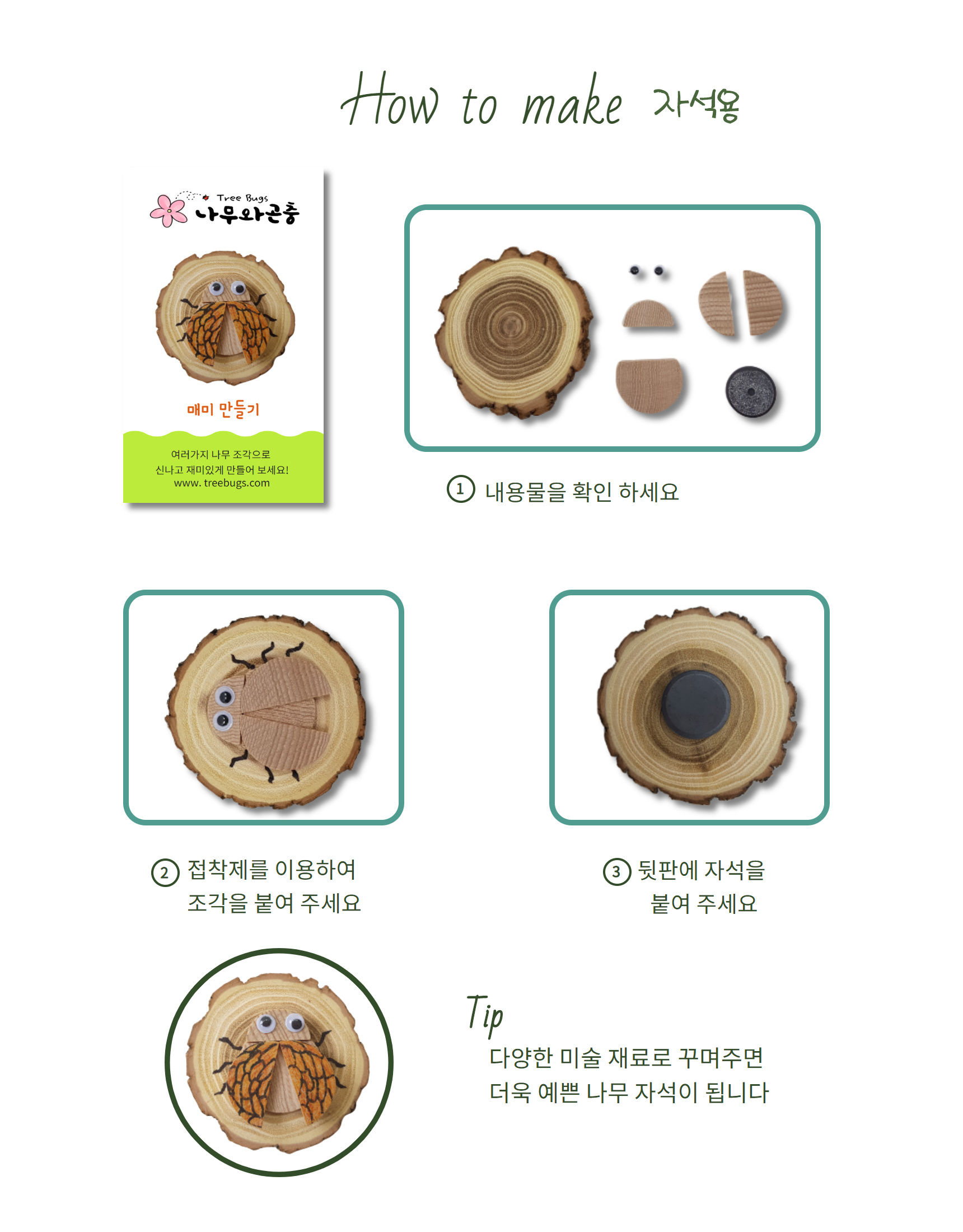 How to make 자석용

Tree Bugs
나무와곤충

매미 만들기

여러가지 나무 조각으로
신나고 재미있게 만들어 보세요!
www. treebugs.com

① 내용물을 확인 하세요

② 접착제를 이용하여 조각을 붙여 주세요

③ 뒷판에 자석을 붙여 주세요

Tip
다양한 미술 재료로 꾸며주면
더욱 예쁜 나무 자석이 됩니다