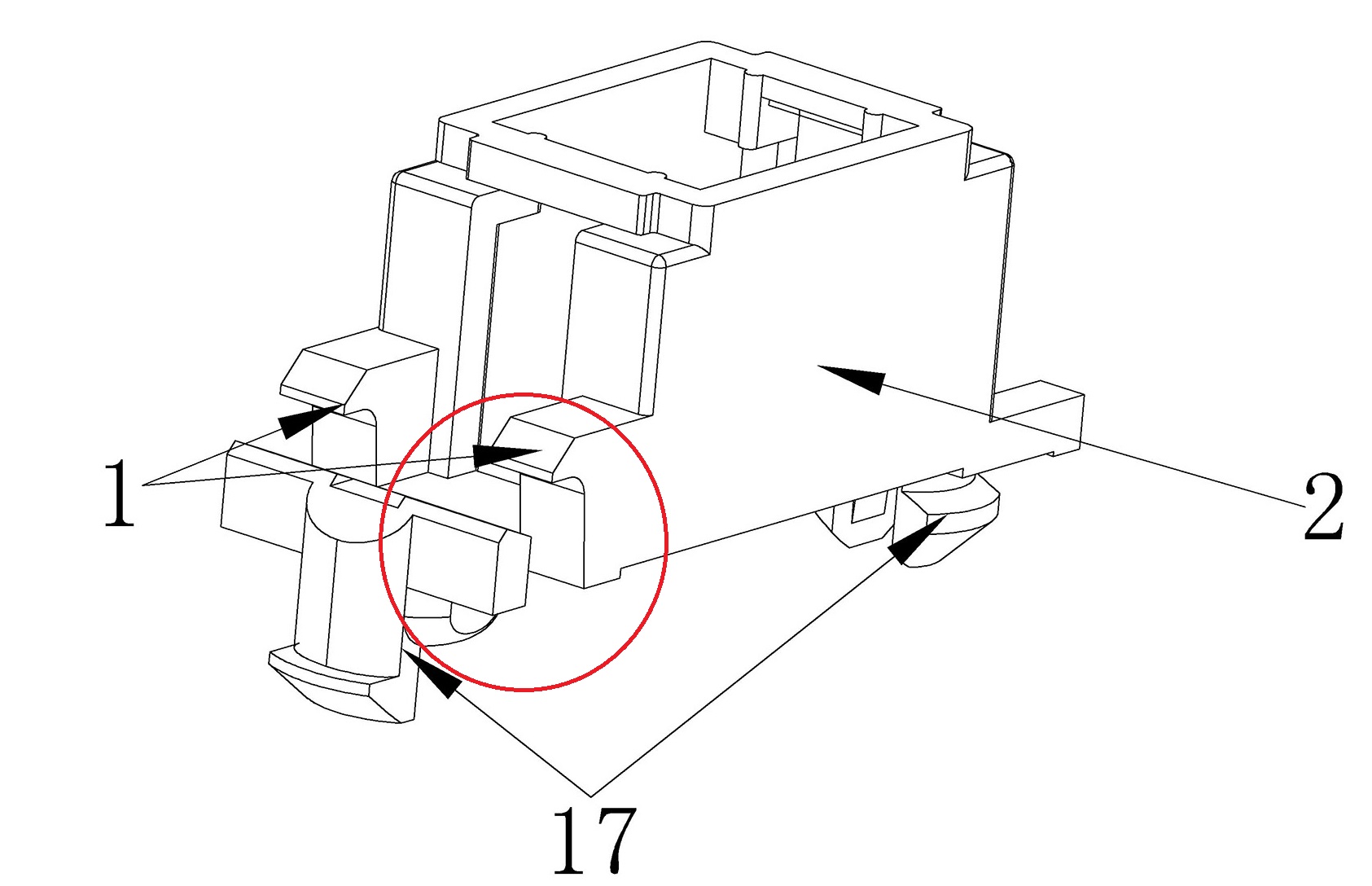 1
2
17