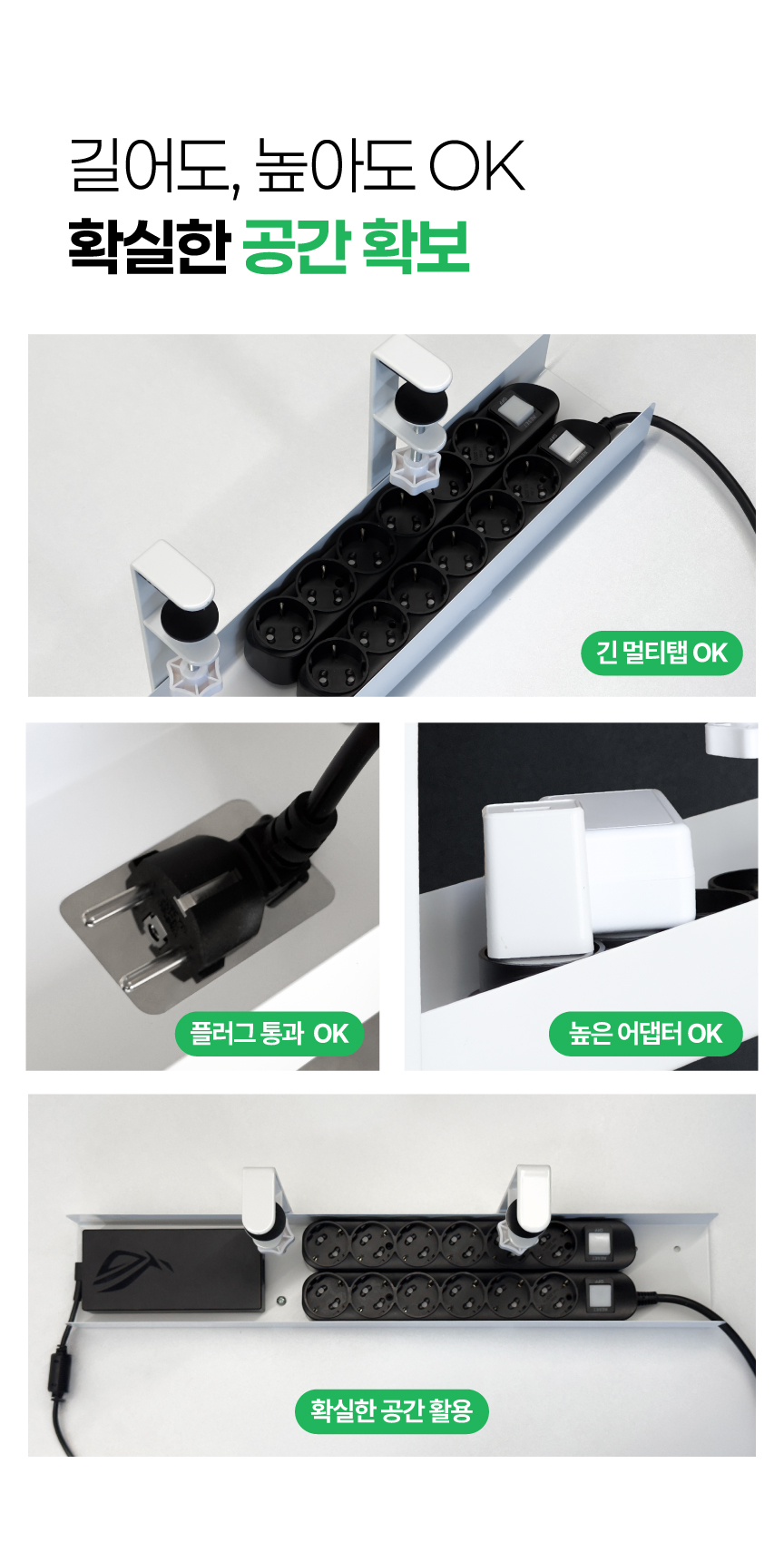 길어도, 높아도 OK
확실한 공간 확보

긴 멀티탭 OK

플러그 통과 OK

높은 어댑터 OK

확실한 공간 활용