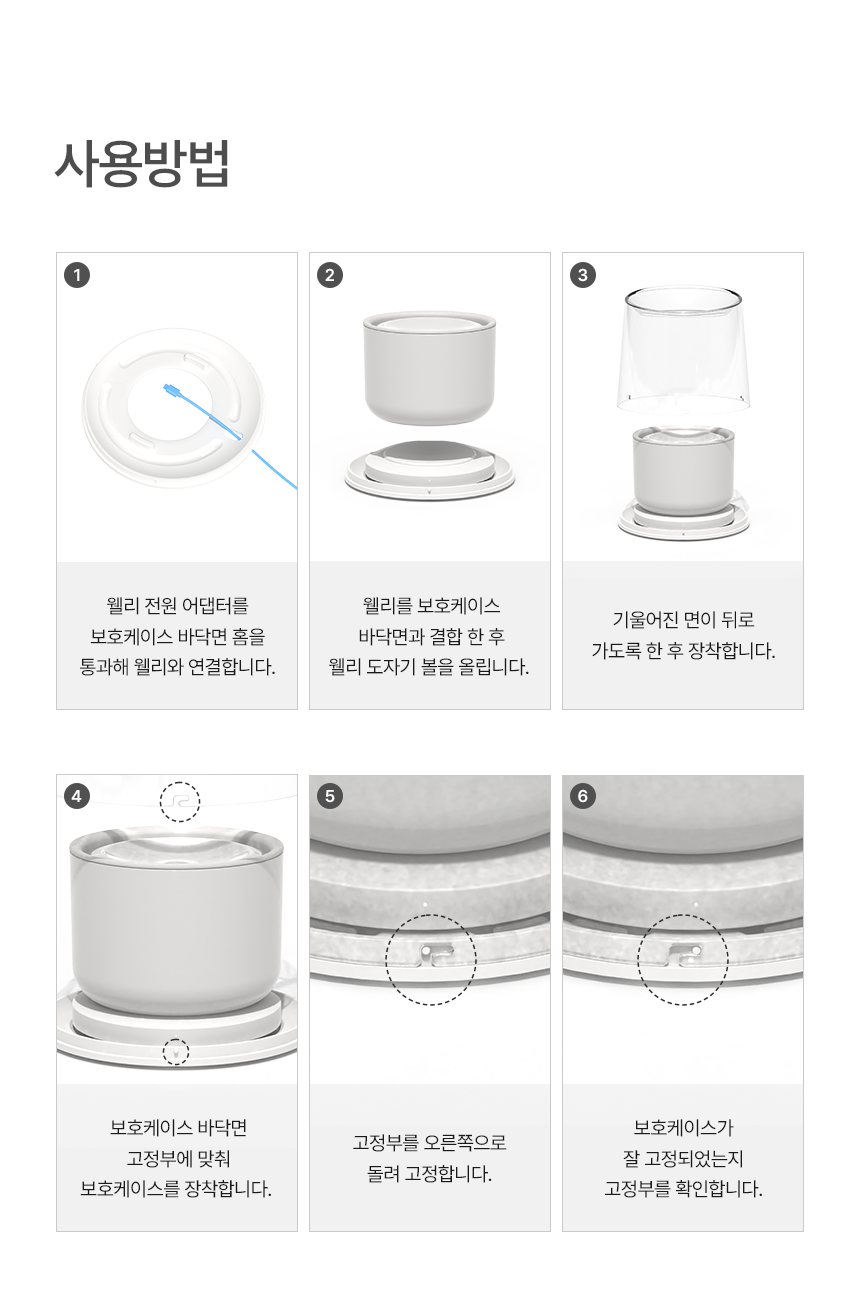 사용방법

1

웰리 전원 어댑터를 보호케이스 바닥면 홈을 통과해 웰리와 연결합니다.

2

웰리를 보호케이스 바닥면과 결합 한 후 웰리 도자기 볼을 올립니다.

3

기울어진 면이 뒤로 가도록 한 후 장착합니다.

4

보호케이스 바닥면 고정부에 맞춰 보호케이스를 장착합니다.

5

고정부를 오른쪽으로 돌려 고정합니다.

6

보호케이스가 잘 고정되었는지 고정부를 확인합니다.