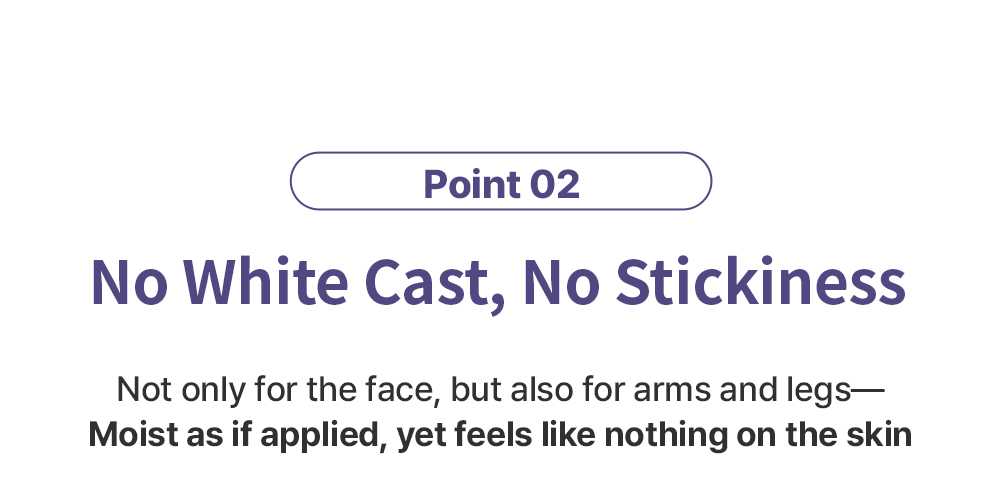 Point 02

No White Cast, No Stickiness

Not only for the face, but also for arms and legs—
Moist as if applied, yet feels like nothing on the skin