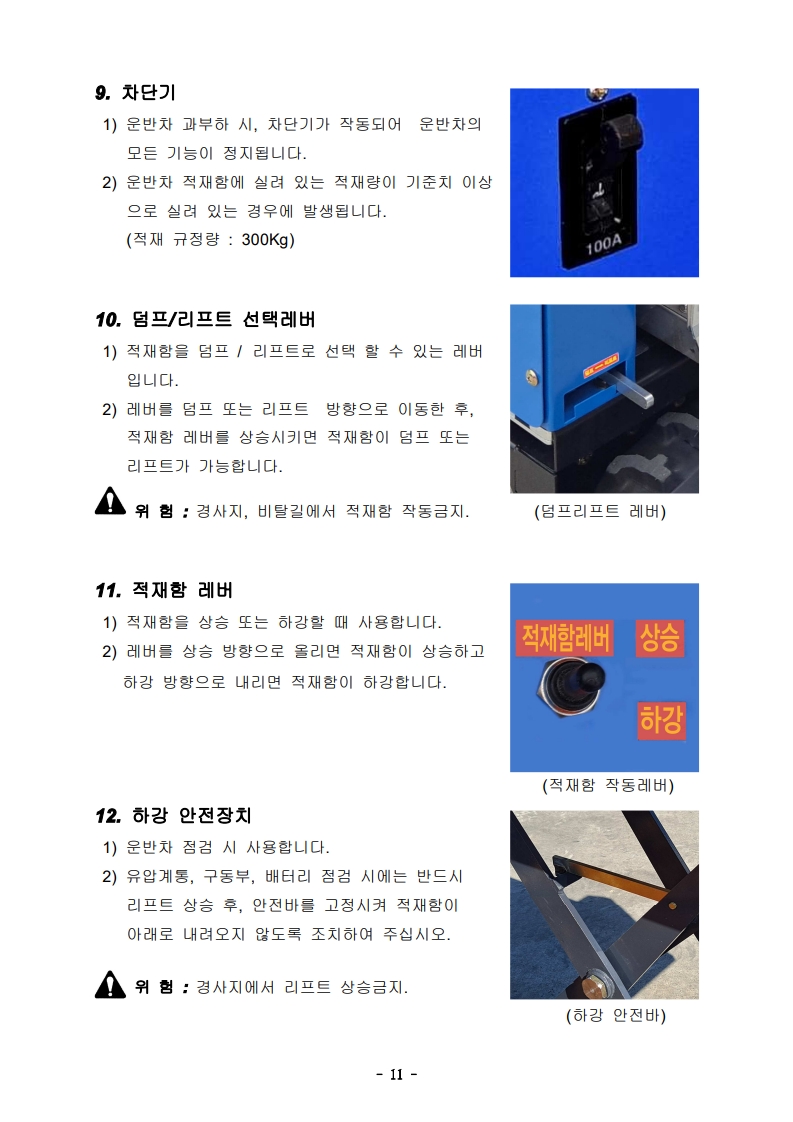 9. 차단기

1) 운반차 과부하 시, 차단기가 작동되어 운반차의 모든 기능이 정지됩니다.
2) 운반차 적재함에 실려 있는 적재량이 기준치 이상으로 실려 있는 경우에 발생됩니다. (적재 규정량 : 300Kg)

100A

10. 덤프/리프트 선택레버

1) 적재함을 덤프 / 리프트로 선택 할 수 있는 레버입니다.
2) 레버를 덤프 또는 리프트 방향으로 이동한 후, 적재함 레버를 상승시키면 적재함이 덤프 또는 리프트가 가능합니다.

위 험 : 경사지, 비탈길에서 적재함 작동금지.

(덤프리프트 레버)

11. 적재함 레버

1) 적재함을 상승 또는 하강할 때 사용합니다.
2) 레버를 상승 방향으로 올리면 적재함이 상승하고 하강 방향으로 내리면 적재함이 하강합니다.

적재함레버 상승 하강

(적재함 작동레버)

12. 하강 안전장치

1) 운반차 점검 시 사용합니다.
2) 유압계통, 구동부, 배터리 점검 시에는 반드시 리프트 상승 후, 안전바를 고정시켜 적재함이 아래로 내려오지 않도록 조치하여 주십시오.

위 험 : 경사지에서 리프트 상승금지.

(하강 안전바)

- 11 -