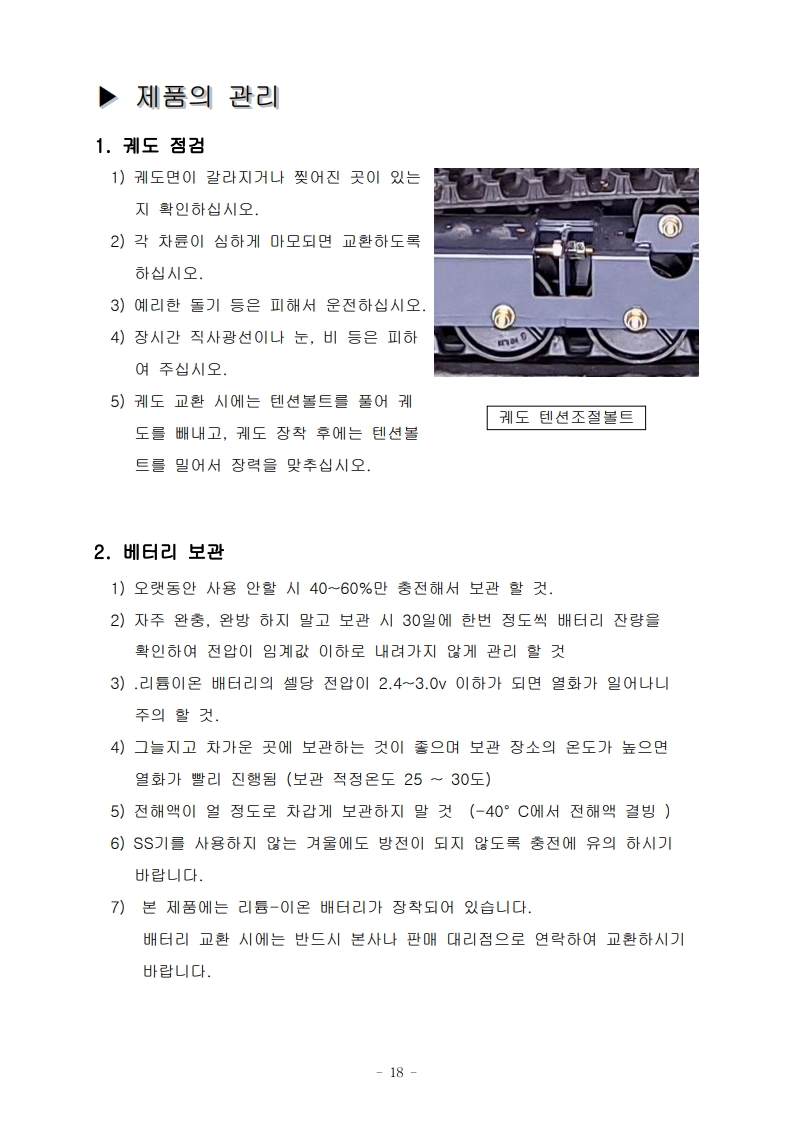 ▶ 제품의 관리

1. 궤도 점검

1) 궤도면이 갈라지거나 찢어진 곳이 있는지 확인하십시오.

2) 각 차륜이 심하게 마모되면 교환하도록 하십시오.

3) 예리한 돌기 등은 피해서 운전하십시오.

4) 장시간 직사광선이나 눈, 비 등은 피하여 주십시오.

5) 궤도 교환 시에는 텐션볼트를 풀어 궤도를 빼내고, 궤도 장착 후에는 텐션볼트를 밀어서 장력을 맞추십시오.

궤도 텐션조절볼트

2. 베터리 보관

1) 오랫동안 사용 안할 시 40~60%만 충전해서 보관 할 것.

2) 자주 완충, 완방 하지 말고 보관 시 30일에 한번 정도씩 배터리 잔량을 확인하여 전압이 임계값 이하로 내려가지 않게 관리 할 것

3) .리튬이온 배터리의 셀당 전압이 2.4~3.0v 이하가 되면 열화가 일어나니 주의 할 것.

4) 그늘지고 차가운 곳에 보관하는 것이 좋으며 보관 장소의 온도가 높으면 열화가 빨리 진행됨 (보관 적정온도 25 ~ 30도)

5) 전해액이 얼 정도로 차갑게 보관하지 말 것 (-40° C에서 전해액 결빙 )

6) SS기를 사용하지 않는 겨울에도 방전이 되지 않도록 충전에 유의 하시기 바랍니다.

7) 본 제품에는 리튬-이온 배터리가 장착되어 있습니다. 배터리 교환 시에는 반드시 본사나 판매 대리점으로 연락하여 교환하시기 바랍니다.

- 18 -