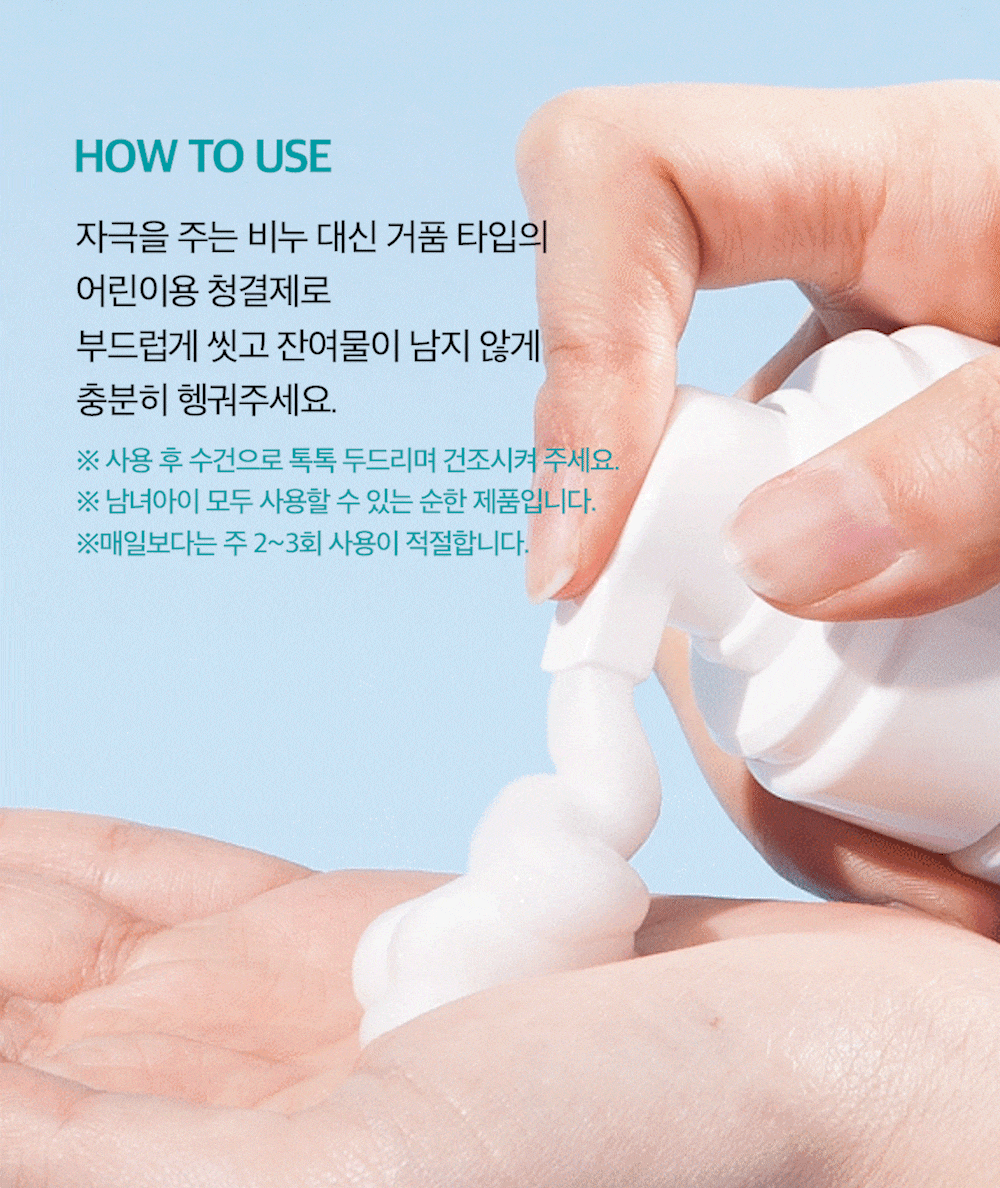 HOW TO USE

자극을 주는 비누 대신 거품 타입의 어린이용 청결제로 부드럽게 씻고 잔여물이 남지 않게 충분히 헹궈주세요.

※ 사용 후 수건으로 톡톡 두드리며 건조시켜 주세요.
※ 남녀아이 모두 사용할 수 있는 순한 제품입니다.
※매일보다는 주 2~3회 사용이 적절합니다.