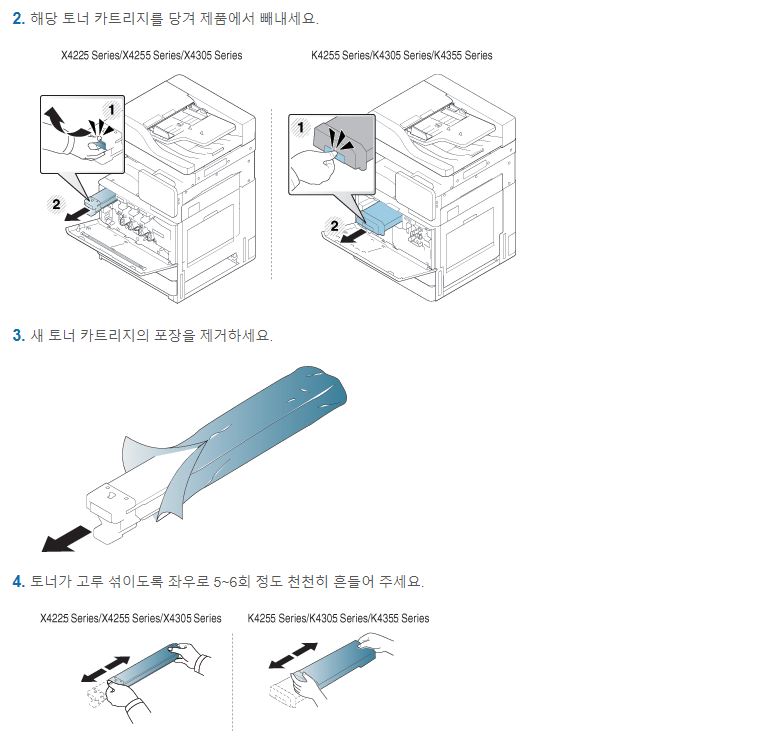 2. 해당 토너 카트리지를 당겨 제품에서 빼내세요.

X4225 Series/X4255 Series/X4305 Series

1

2

K4255 Series/K4305 Series/K4355 Series

1

2

3. 새 토너 카트리지의 포장을 제거하세요.

4. 토너가 고루 섞이도록 좌우로 5~6회 정도 천천히 흔들어 주세요.

X4225 Series/X4255 Series/X4305 Series

K4255 Series/K4305 Series/K4355 Series