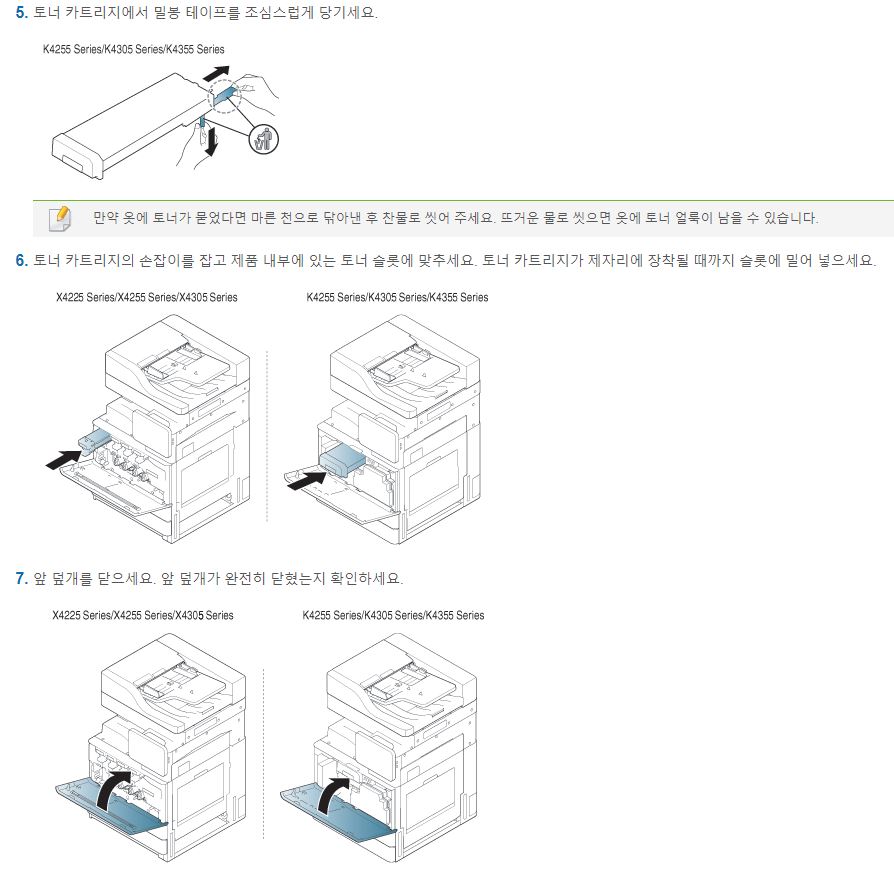 5. 토너 카트리지에서 밀봉 테이프를 조심스럽게 당기세요.

K4255 Series/K4305 Series/K4355 Series

만약 옷에 토너가 묻었다면 마른 천으로 닦아낸 후 찬물로 씻어 주세요. 뜨거운 물로 씻으면 옷에 토너 얼룩이 남을 수 있습니다.

6. 토너 카트리지의 손잡이를 잡고 제품 내부에 있는 토너 슬롯에 맞추세요. 토너 카트리지가 제자리에 장착될 때까지 슬롯에 밀어 넣으세요.

X4225 Series/X4255 Series/X4305 Series

K4255 Series/K4305 Series/K4355 Series

7. 앞 덮개를 닫으세요. 앞 덮개가 완전히 닫혔는지 확인하세요.

X4225 Series/X4255 Series/X4305 Series

K4255 Series/K4305 Series/K4355 Series