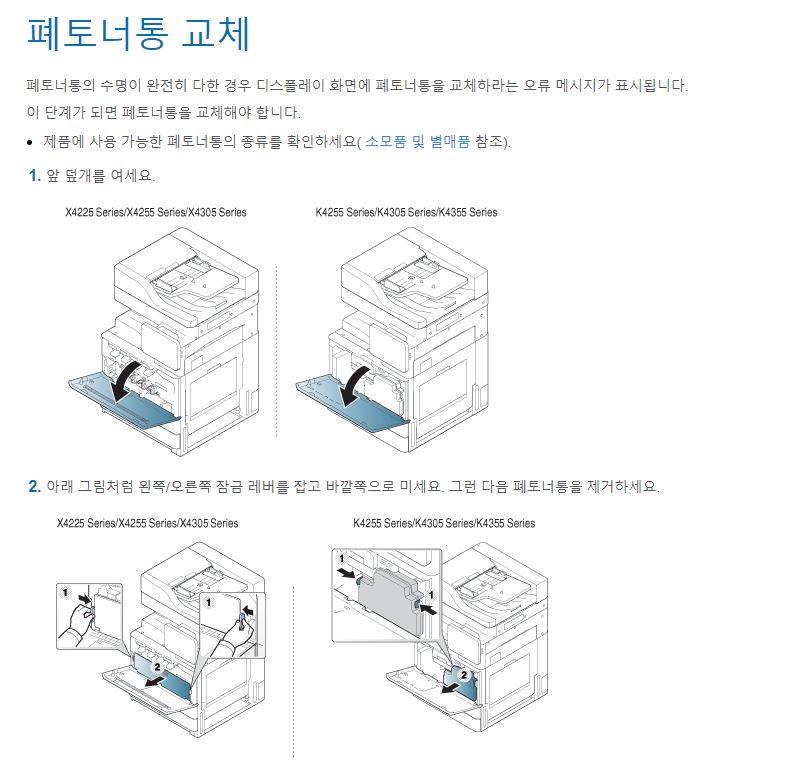 폐토너통 교체

폐토너통의 수명이 완전히 다한 경우 디스플레이 화면에 폐토너통을 교체하라는 오류 메시지가 표시됩니다. 이 단계가 되면 폐토너통을 교체해야 합니다.

• 제품에 사용 가능한 폐토너통의 종류를 확인하세요( 소모품 및 별매품 참조).

1. 앞 덮개를 여세요.

X4225 Series/X4255 Series/X4305 Series

K4255 Series/K4305 Series/K4355 Series

2. 아래 그림처럼 왼쪽/오른쪽 잠금 레버를 잡고 바깥쪽으로 미세요. 그런 다음 폐토너통을 제거하세요.

X4225 Series/X4255 Series/X4305 Series

1

1

2

K4255 Series/K4305 Series/K4355 Series

1

1

2