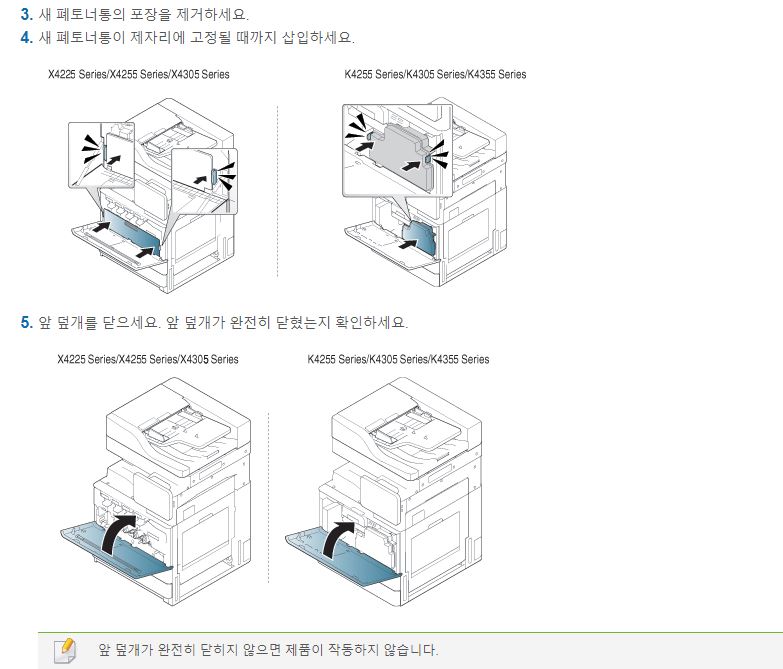 3. 새 폐토너통의 포장을 제거하세요.

4. 새 폐토너통이 제자리에 고정될 때까지 삽입하세요.

X4225 Series/X4255 Series/X4305 Series

K4255 Series/K4305 Series/K4355 Series

5. 앞 덮개를 닫으세요. 앞 덮개가 완전히 닫혔는지 확인하세요.

X4225 Series/X4255 Series/X4305 Series

K4255 Series/K4305 Series/K4355 Series

앞 덮개가 완전히 닫히지 않으면 제품이 작동하지 않습니다.