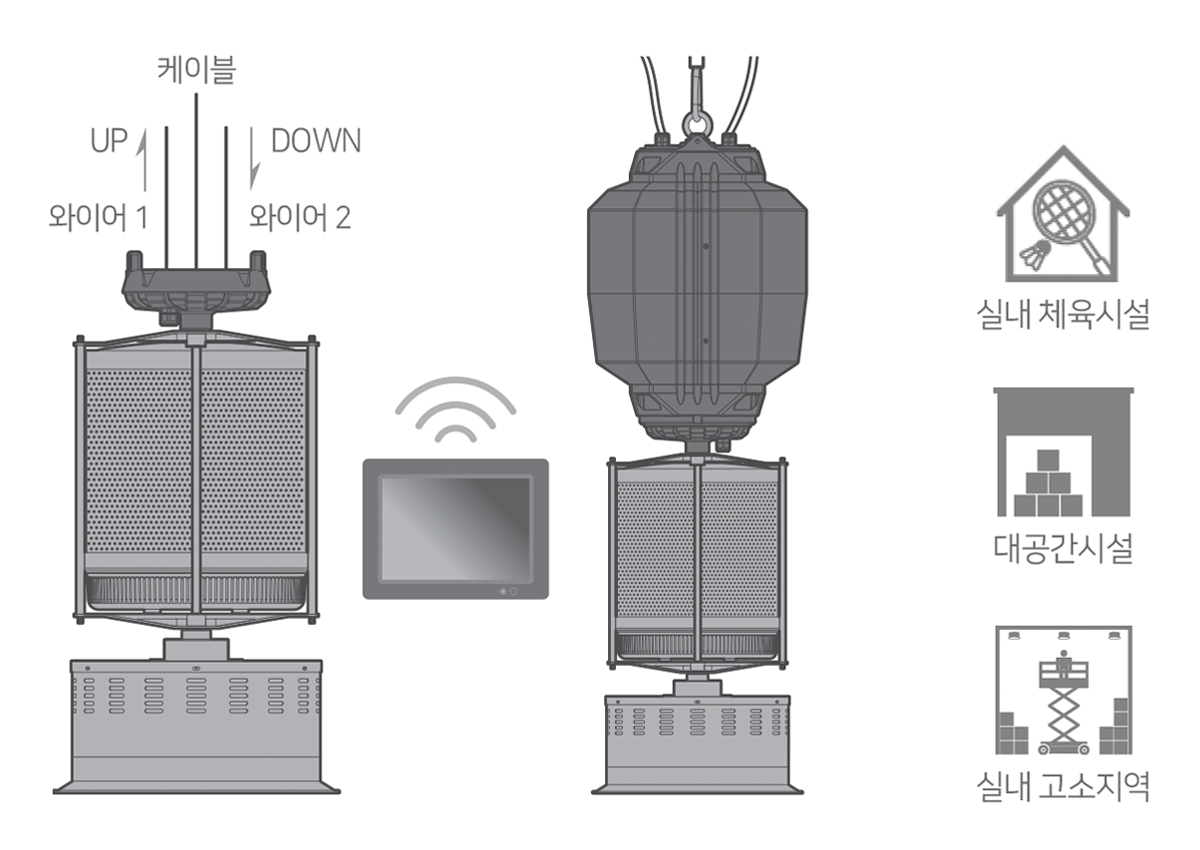 케이블

UP

DOWN

와이어 1

와이어 2

실내 체육시설

대공간시설

실내 고소지역