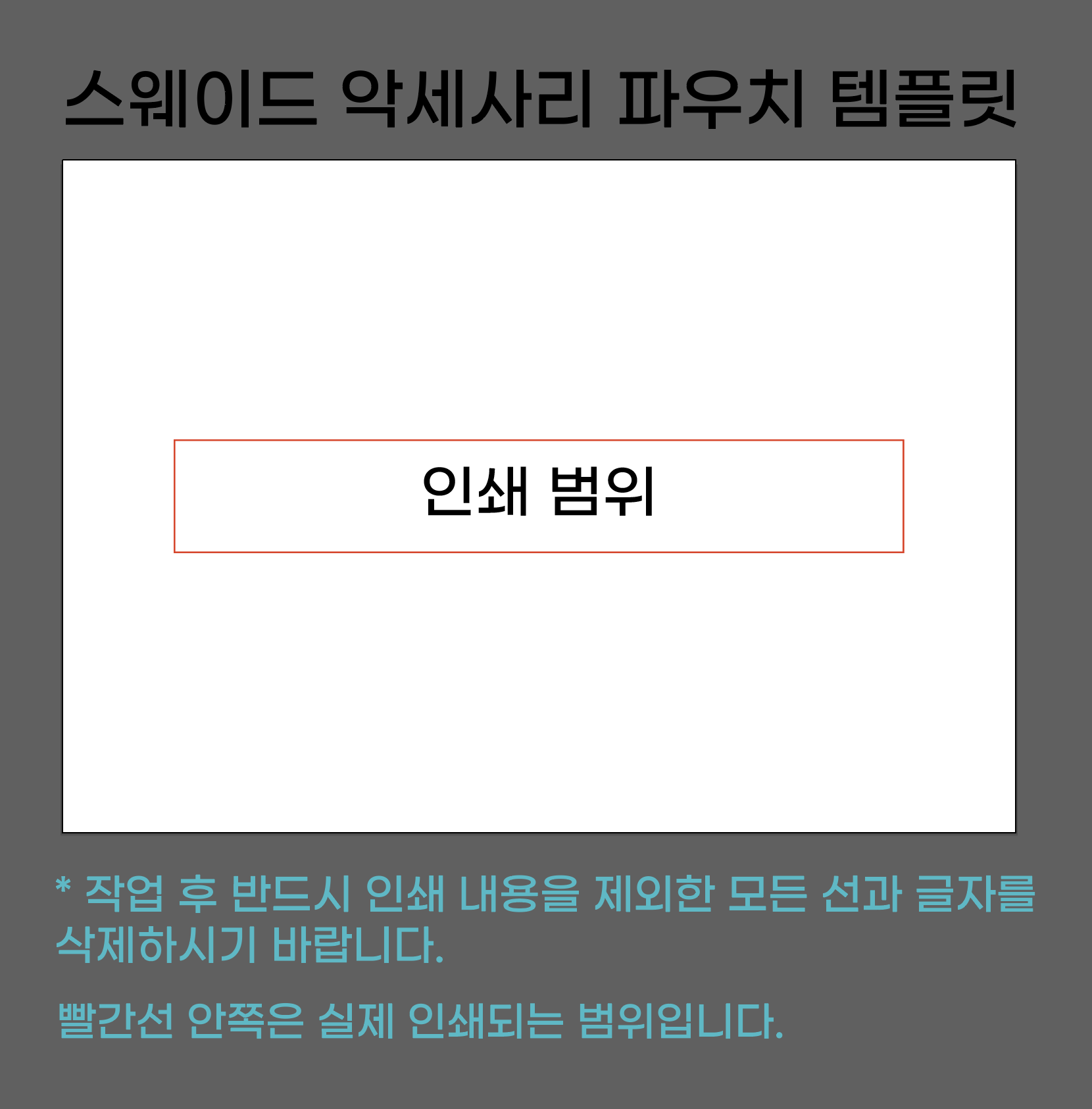 스웨이드 악세사리 파우치 템플릿

인쇄 범위

* 작업 후 반드시 인쇄 내용을 제외한 모든 선과 글자를 삭제하시기 바랍니다.

빨간선 안쪽은 실제 인쇄되는 범위입니다.