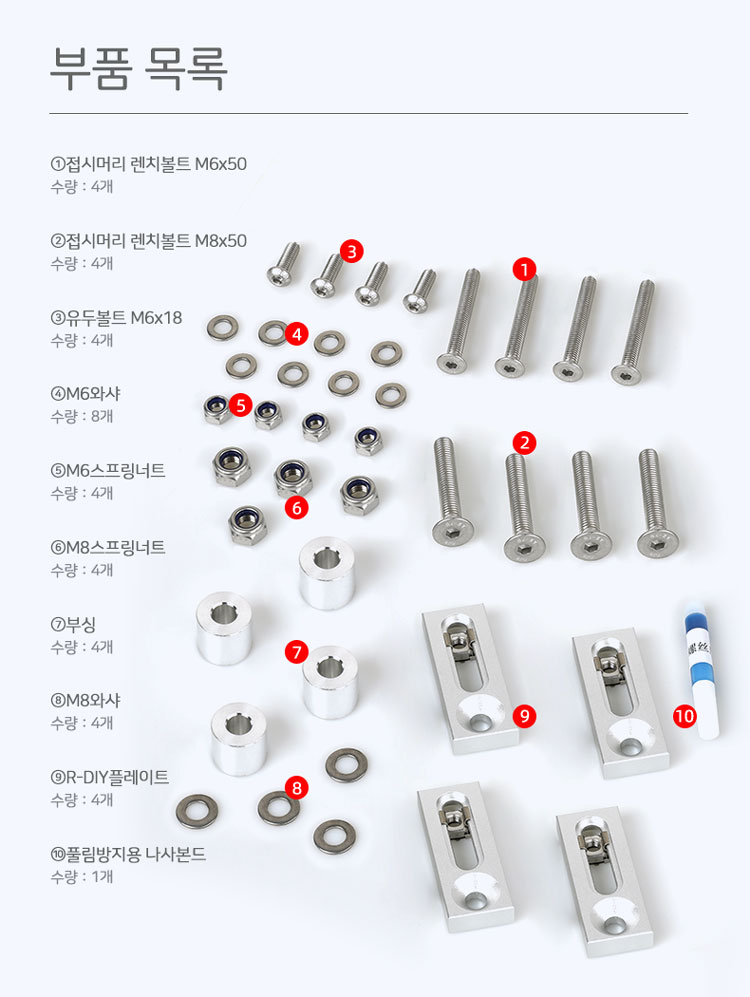 부품 목록

①접시머리 렌치볼트 M6x50
수량 : 4개

②접시머리 렌치볼트 M8x50
수량 : 4개

③유두볼트 M6x18
수량 : 4개

④M6와샤
수량 : 8개

⑤M6스프링너트
수량 : 4개

⑥M8스프링너트
수량 : 4개

⑦부싱
수량 : 4개

⑧M8와샤
수량 : 4개

⑨R-DIY플레이트
수량 : 4개

⑩풀림방지용 나사본드
수량 : 1개

3
1
4
5
2
6
7
9
10
8