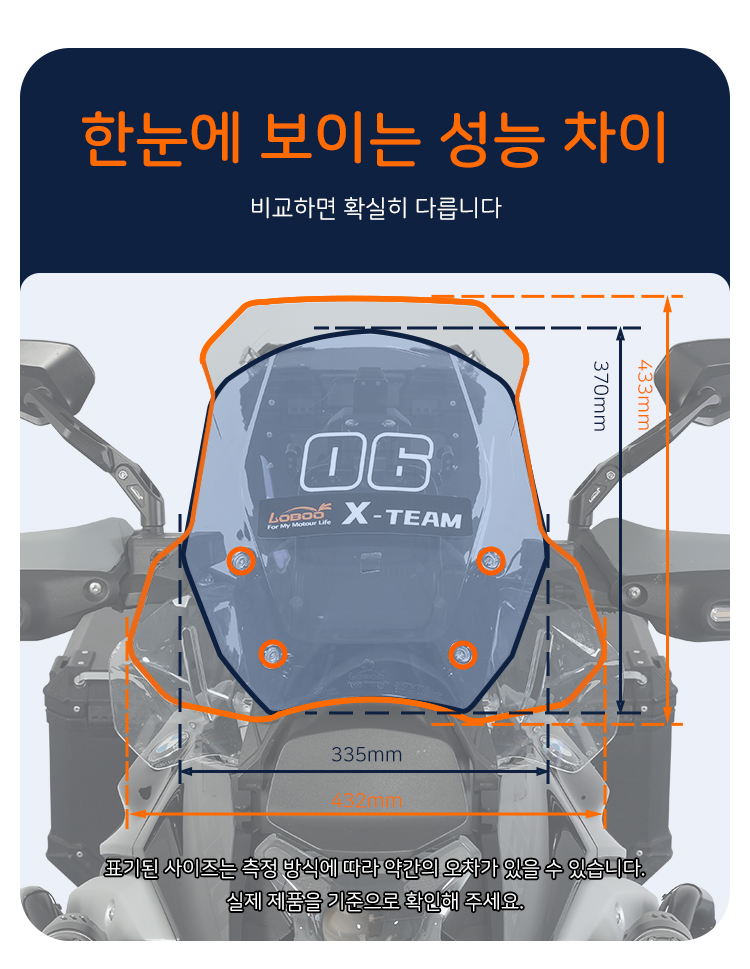 한눈에 보이는 성능 차이

비교하면 확실히 다릅니다

370mm

433mm

06

LOBOO For My Motour Life

X-TEAM

335mm

432mm

표기된 사이즈는 측정 방식에 따라 약간의 오차가 있을 수 있습니다.
실제 제품을 기준으로 확인해 주세요.