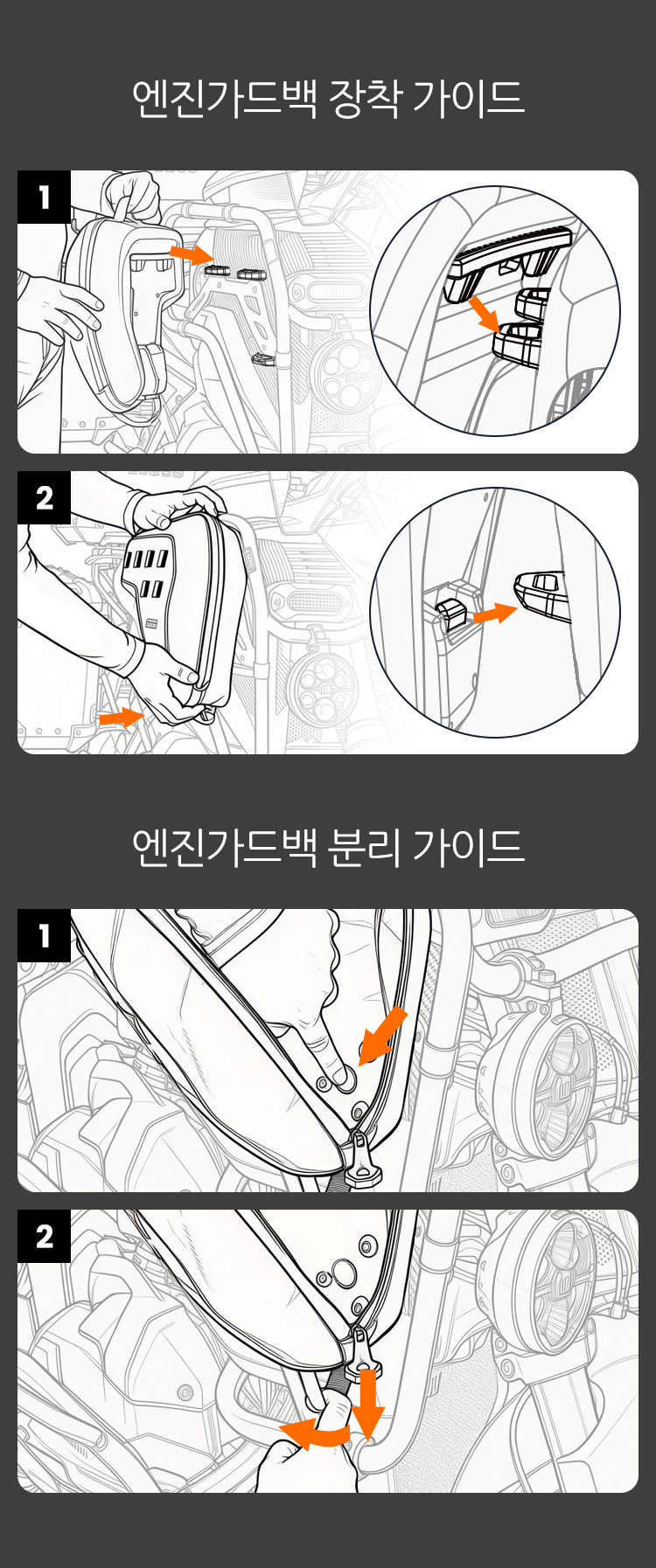 엔진가드백 장착 가이드

1

2

엔진가드백 분리 가이드

1

2