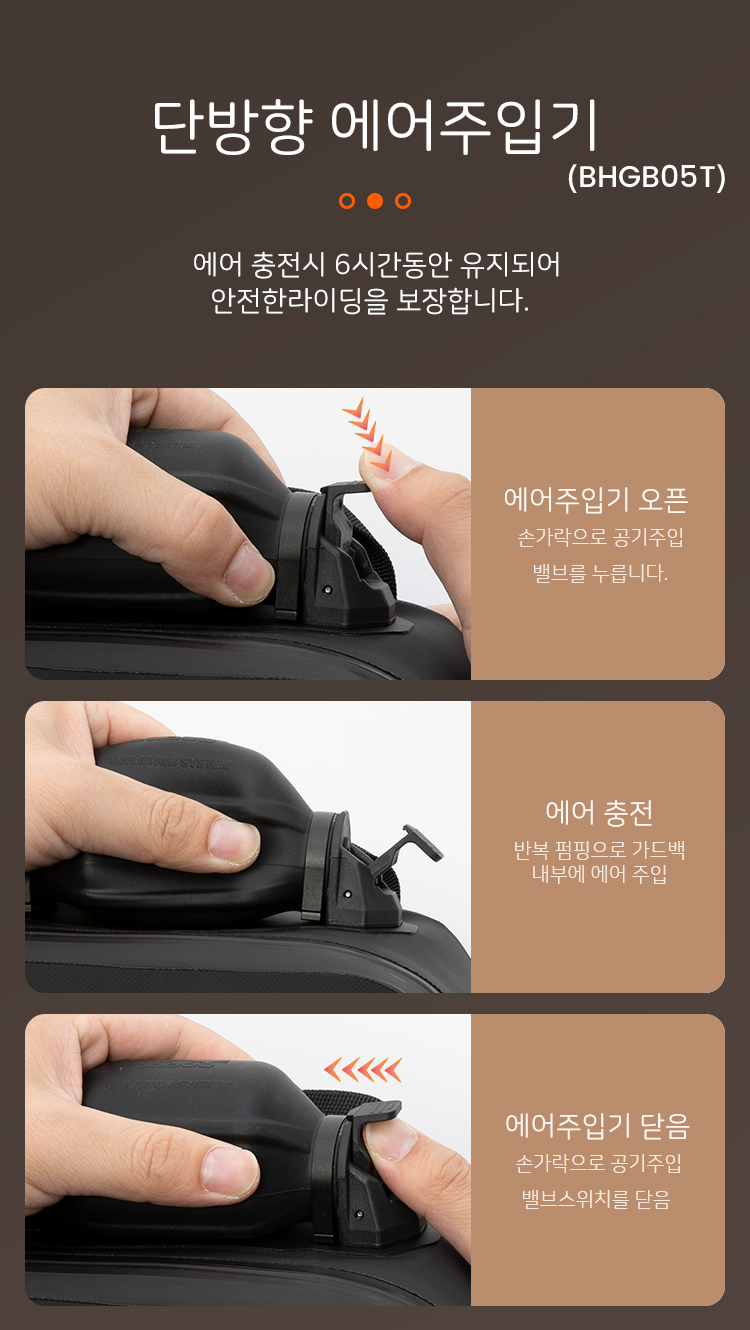 단방향 에어주입기
(BHGB05T)

에어 충전시 6시간동안 유지되어
안전한라이딩을 보장합니다.

에어주입기 오픈
손가락으로 공기주입
밸브를 누릅니다.

에어 충전
반복 펌핑으로 가드백
내부에 에어 주입

에어주입기 닫음
손가락으로 공기주입
밸브스위치를 닫음