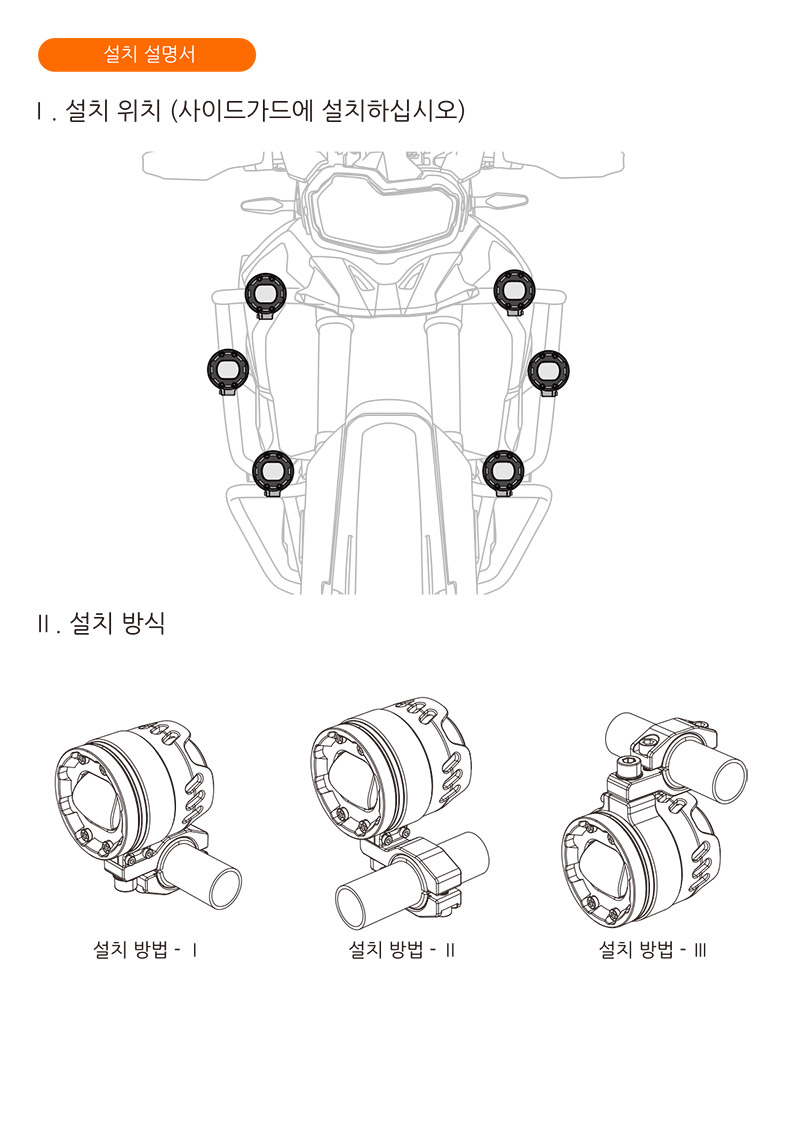 설치 설명서

Ⅰ. 설치 위치 (사이드가드에 설치하십시오)

Ⅱ. 설치 방식

설치 방법 - Ⅰ

설치 방법 - Ⅱ

설치 방법 - Ⅲ